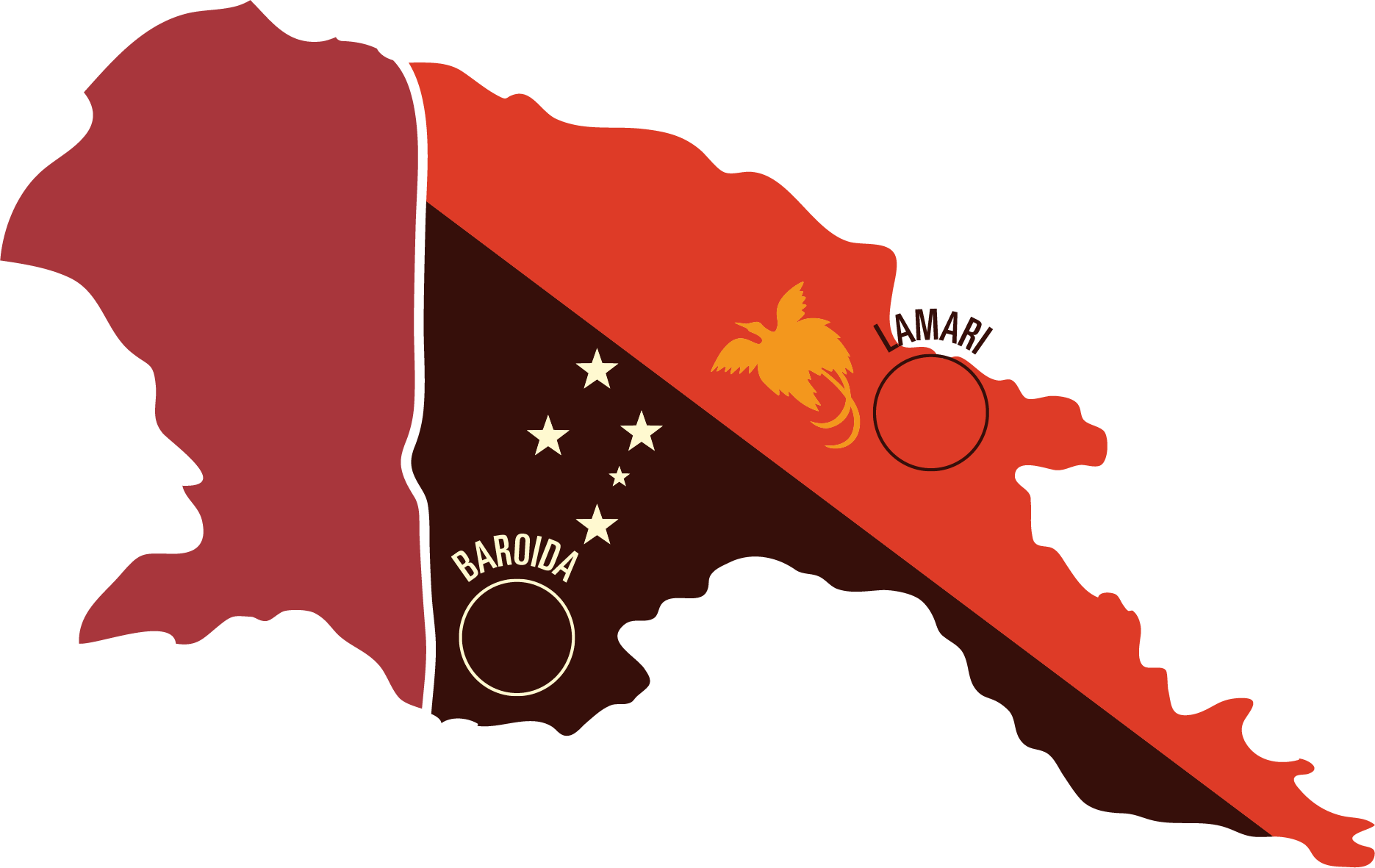 LAMARI

BAROIDA