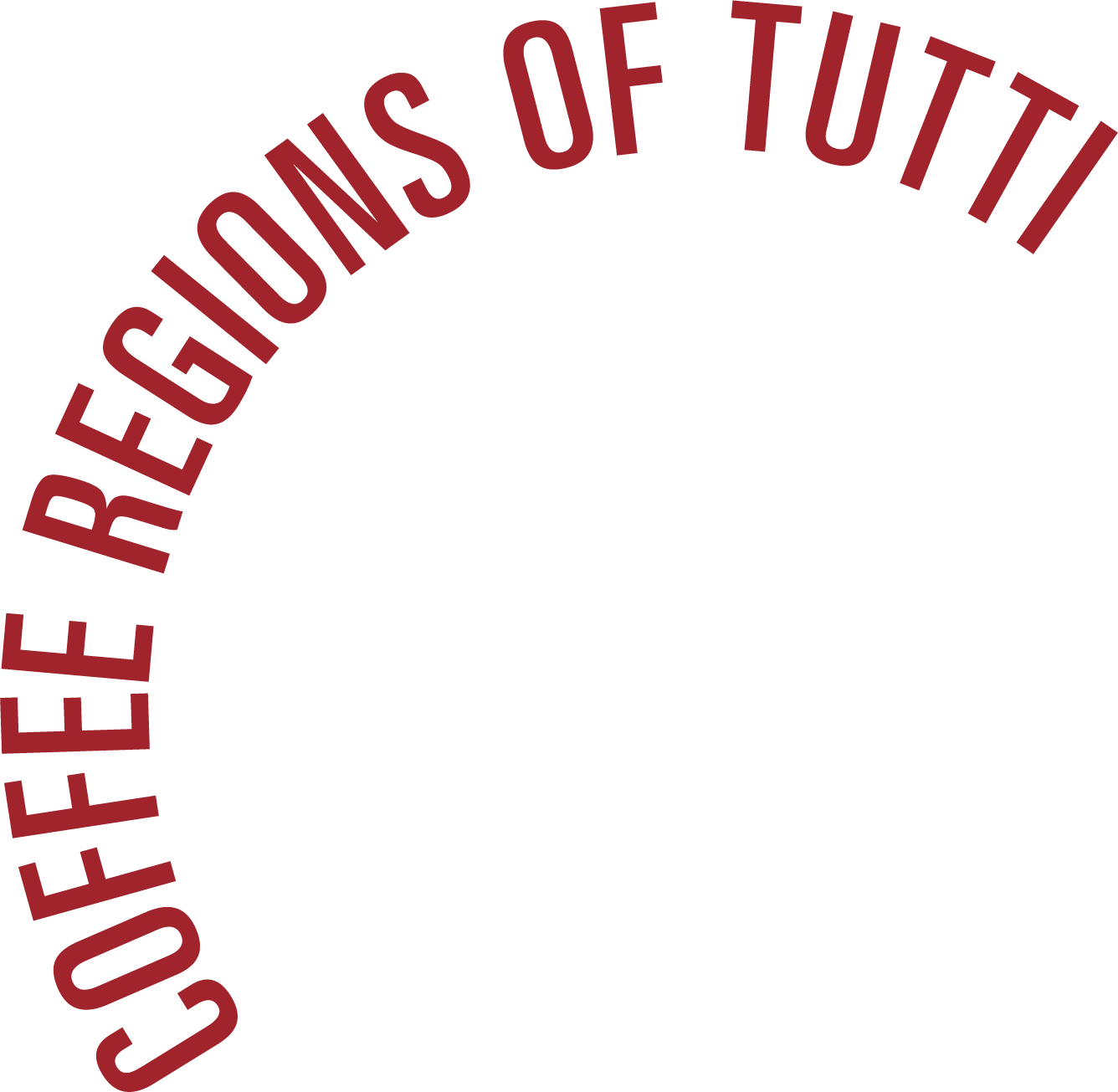 COFFEE REGIONS OF TUTTI