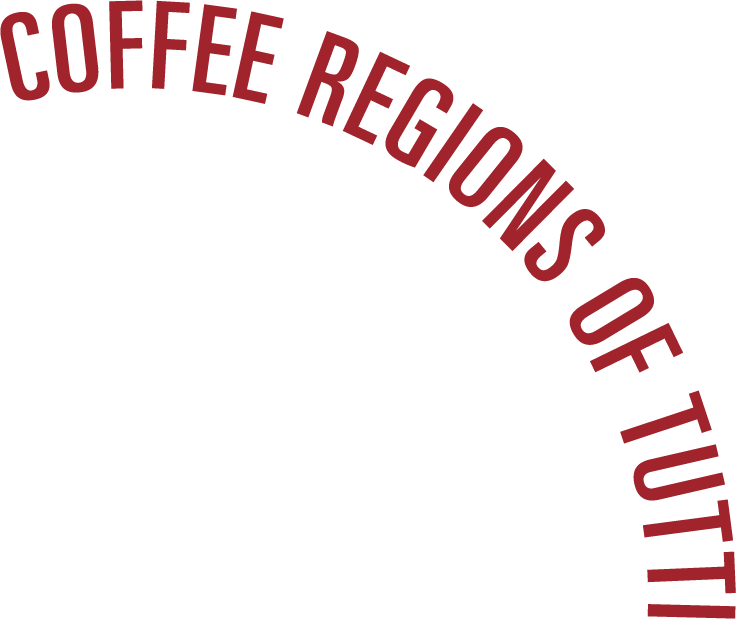 COFFEE REGIONS OF TUTTI