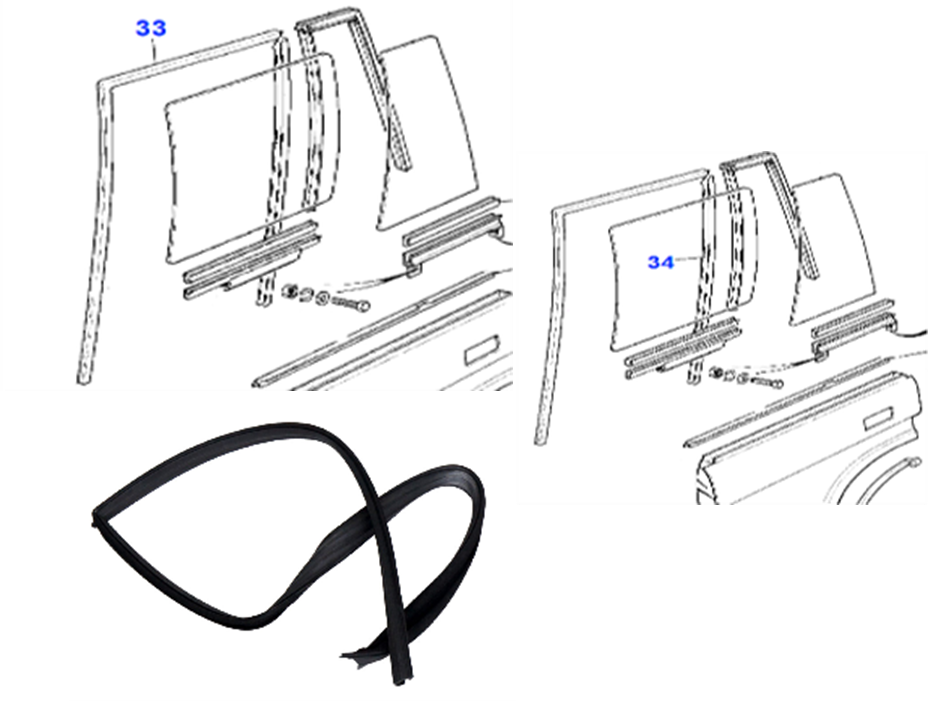 33

34