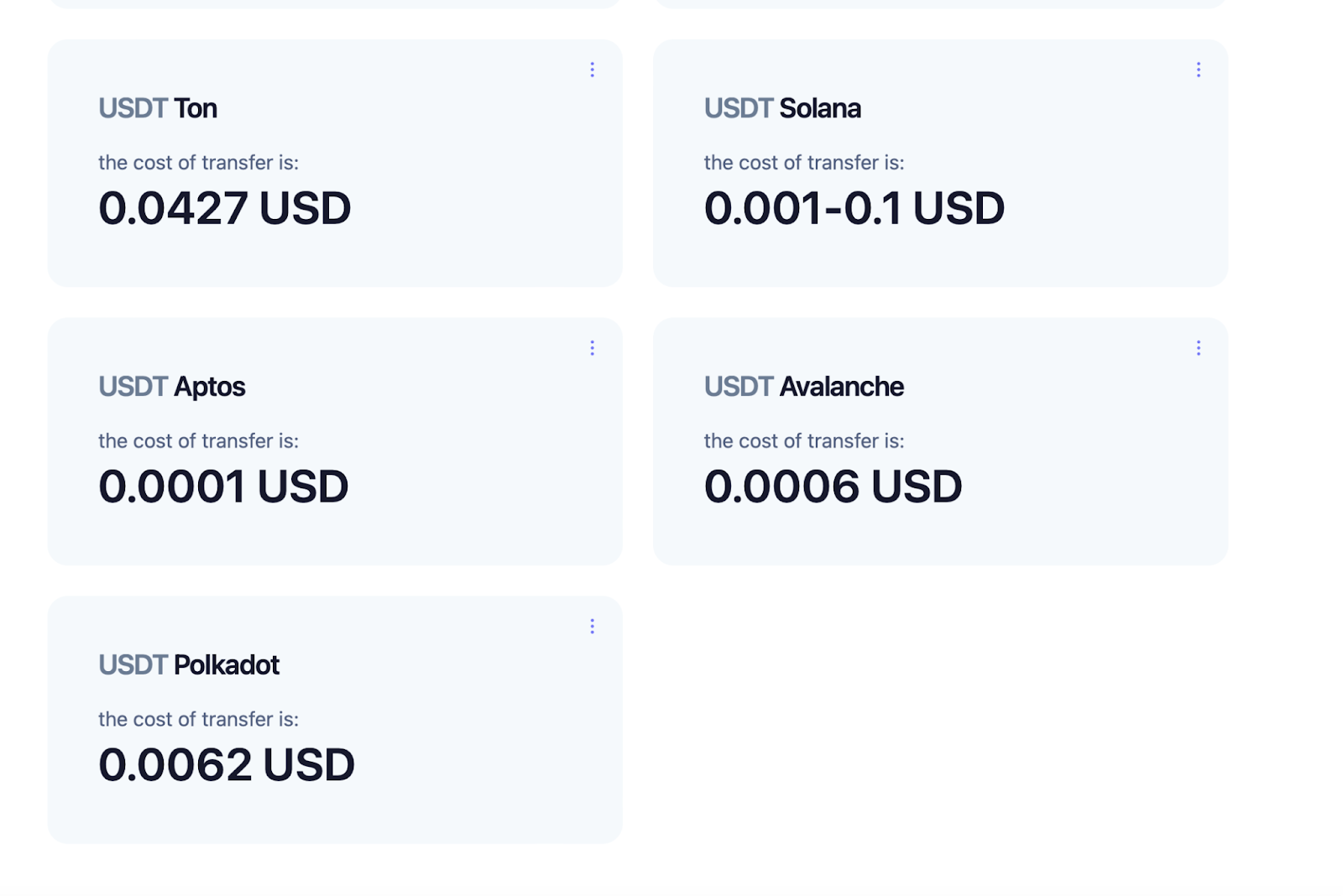 USDT Ton

the cost of transfer is:

0.0427 USD

USDT Solana

the cost of transfer is:

0.001-0.1 USD

USDT Aptos

the cost of transfer is:

0.0001 USD

USDT Avalanche

the cost of transfer is:

0.0006 USD

USDT Polkadot

the cost of transfer is:

0.0062 USD