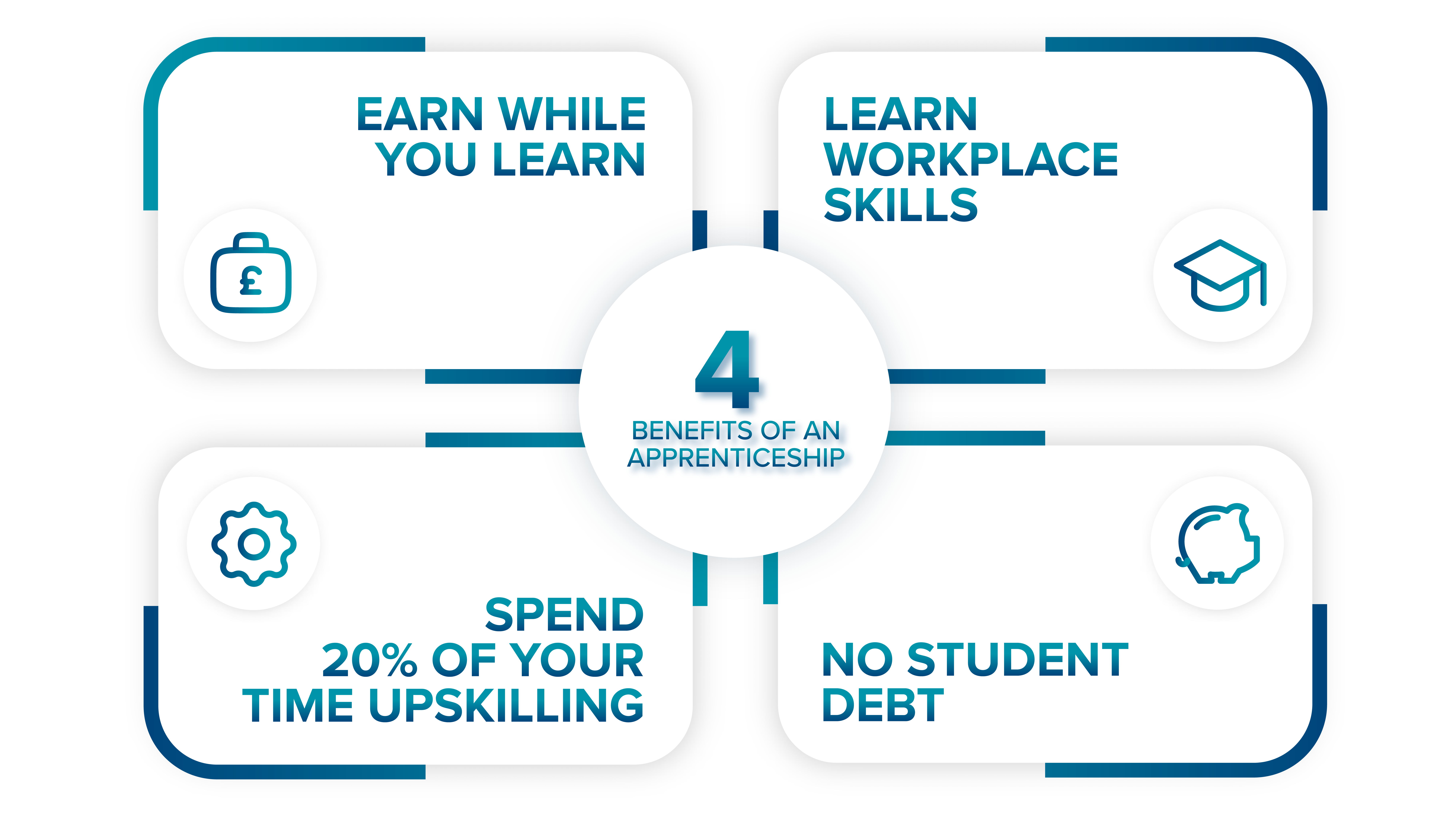 EARN WHILE YOU LEARN

£

LEARN WORKPLACE SKILLS

4

BENEFITS OF AN APPRENTICESHIP

SPEND 20% OF YOUR TIME UPSKILLING

NO STUDENT DEBT