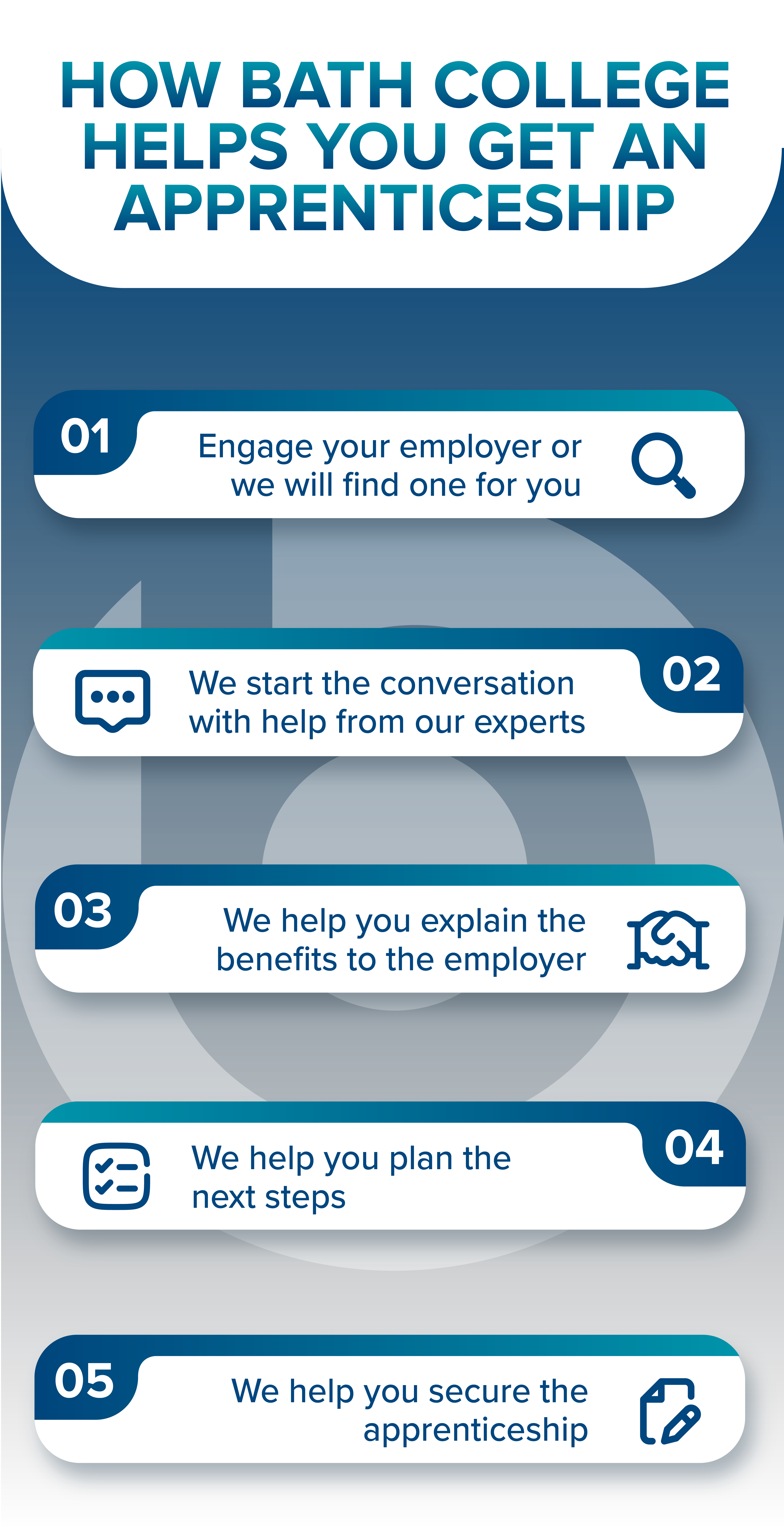 HOW BATH COLLEGE HELPS YOU GET AN APPRENTICESHIP

01
Engage your employer or we will find one for you

02
We start the conversation with help from our experts

03
We help you explain the benefits to the employer

04
We help you plan the next steps

05
We help you secure the apprenticeship