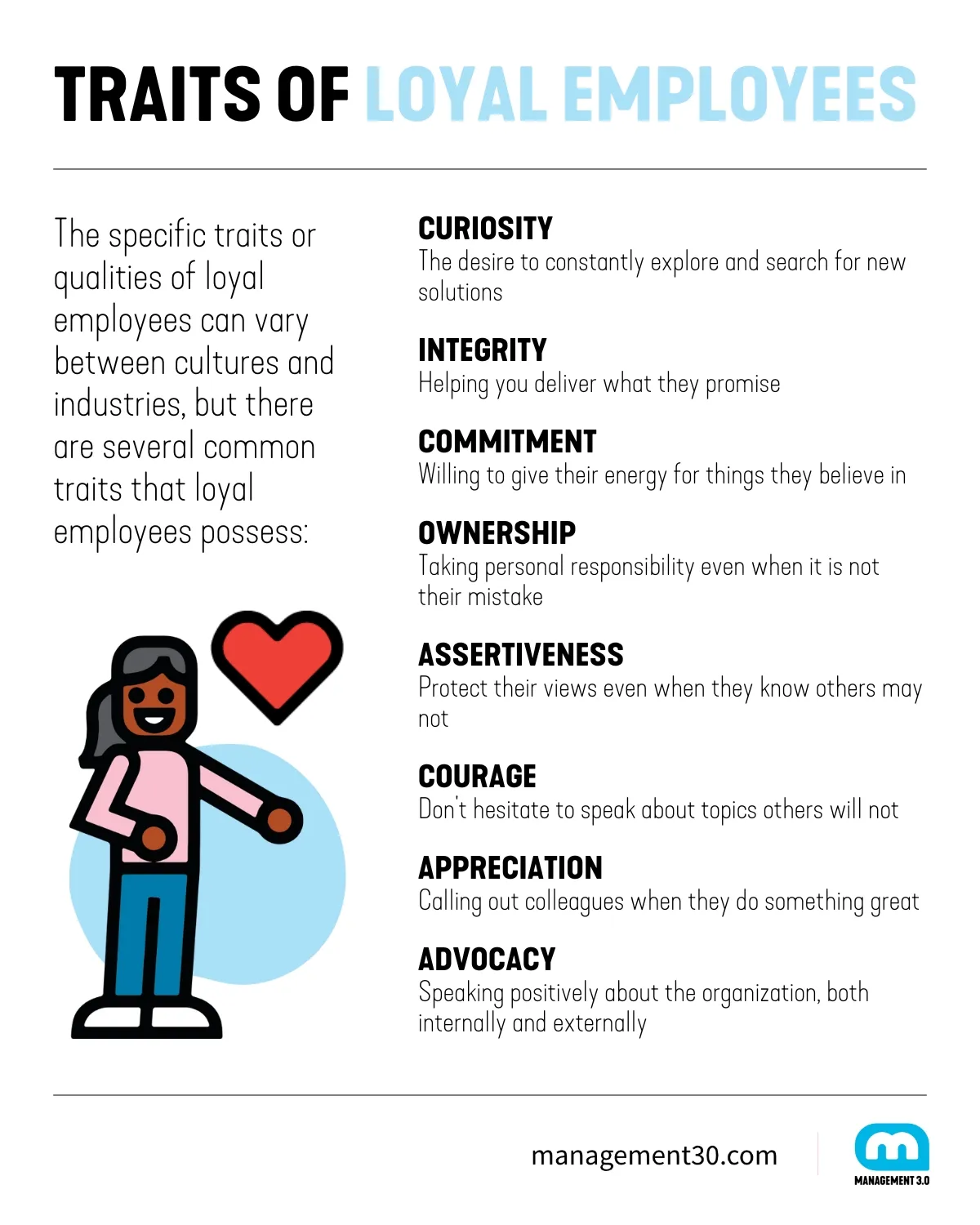 TRAITS OF LOYAL EMPLOYEES

The specific traits or qualities of loyal employees can vary between cultures and industries, but there are several common traits that loyal employees possess:

CURIOSITY
The desire to constantly explore and search for new solutions

INTEGRITY
Helping you deliver what they promise

COMMITMENT
Willing to give their energy for things they believe in

OWNERSHIP
Taking personal responsibility even when it is not their mistake

ASSERTIVENESS
Protect their views even when they know others may not

COURAGE
Don't hesitate to speak about topics others will not

APPRECIATION
Calling out colleagues when they do something great

ADVOCACY
Speaking positively about the organization, both internally and externally

management30.com

MANAGEMENT 3.0