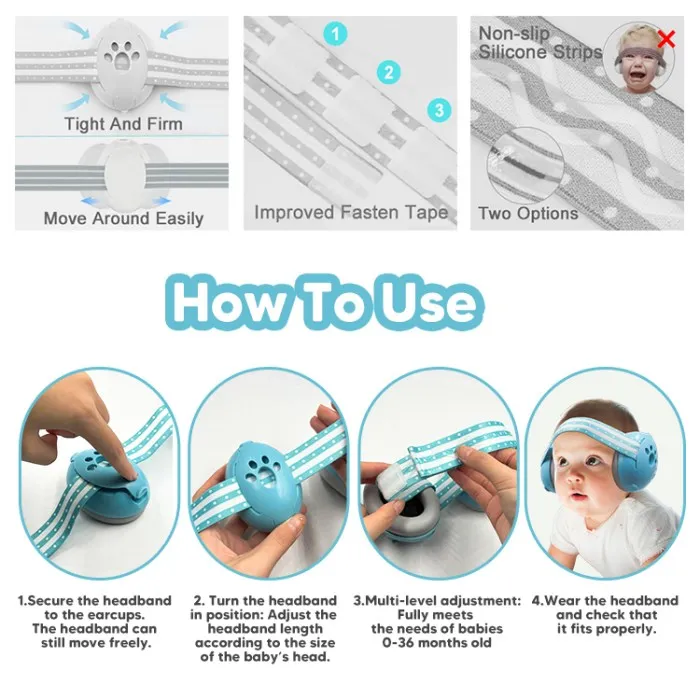 Tight And Firm

Move Around Easily

1

2

3

Improved Fasten Tape

Non-slip Silicone Strips

Two Options

How To Use

1.Secure the headband to the earcups. The headband can still move freely.

2. Turn the headband in position: Adjust the headband length according to the size of the baby's head.

3.Multi-level adjustment: Fully meets the needs of babies 0-36 months old

4.Wear the headband and check that it fits properly.