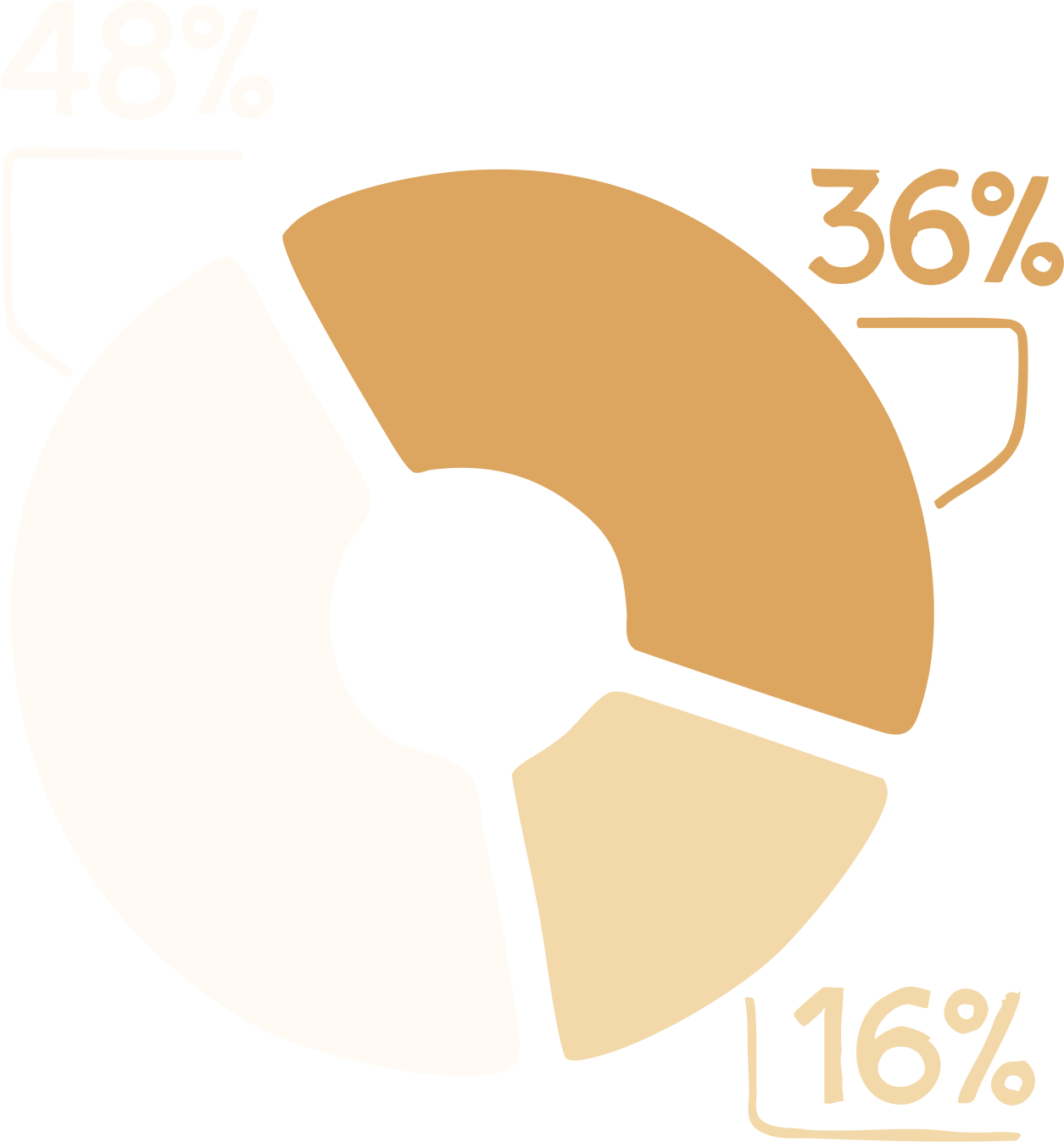 48%

36%

16%