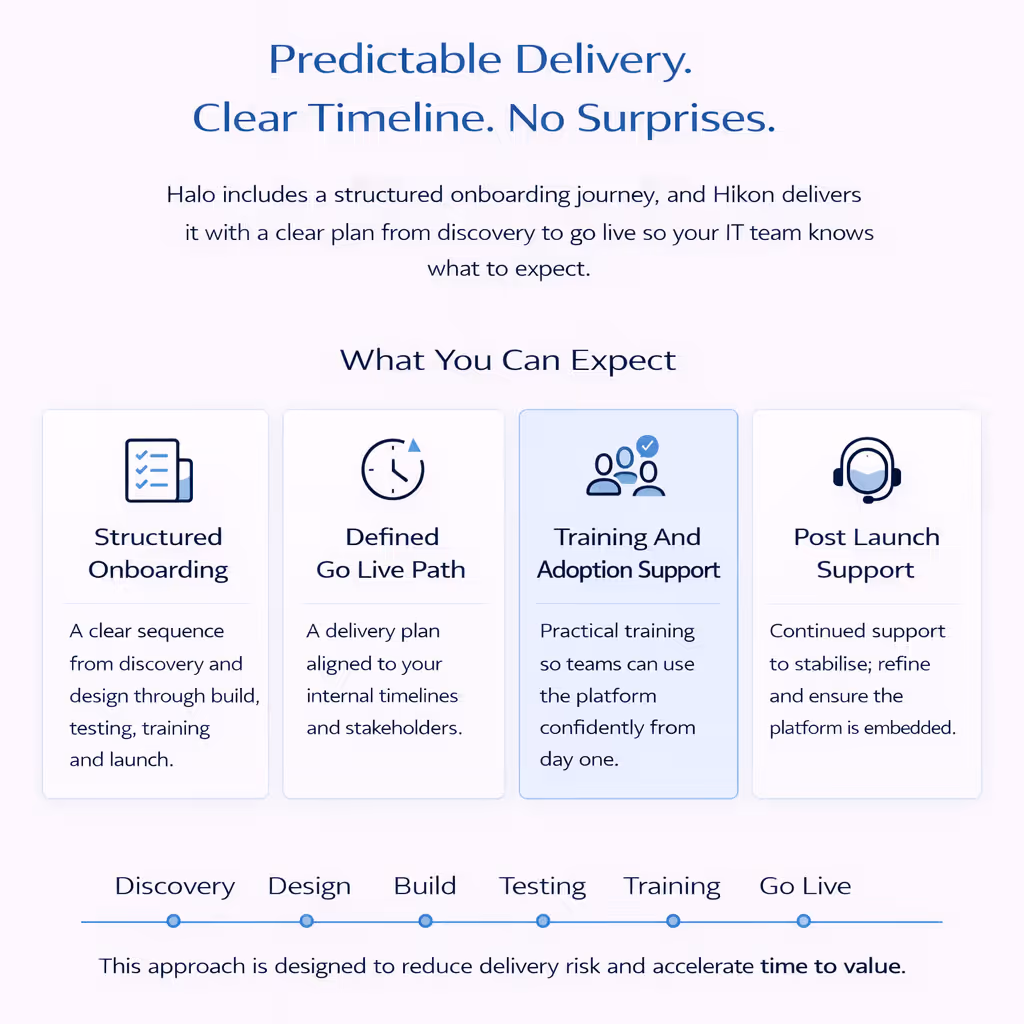 Predictable Delivery.
Clear Timeline. No Surprises.

Halo includes a structured onboarding journey, and Hikon delivers it with a clear plan from discovery to go live so your IT team knows what to expect.

What You Can Expect

Structured Onboarding

A clear sequence from discovery and design through build, testing, training and launch.

Defined Go Live Path

A delivery plan aligned to your internal timelines and stakeholders.

Training And Adoption Support

Practical training so teams can use the platform confidently from day one.

Post Launch Support

Continued support to stabilise; refine and ensure the platform is embedded.

Discovery Design Build Testing Training Go Live

This approach is designed to reduce delivery risk and accelerate time to value.