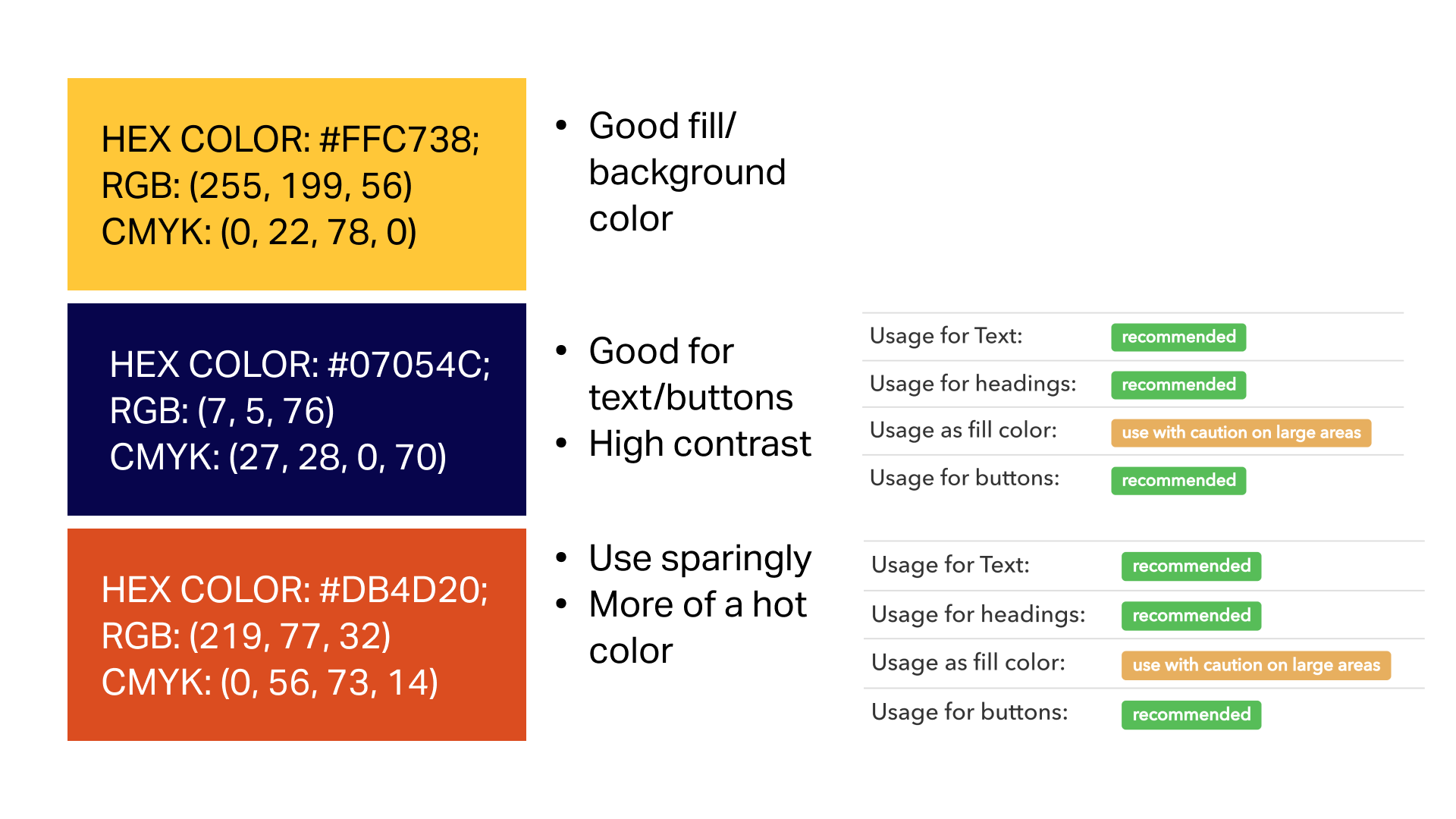 HEX COLOR: #FFC738;
RGB: (255, 199, 56)
CMYK: (0, 22, 78, 0)

• Good fill/ background color

HEX COLOR: #07054C;
RGB: (7, 5, 76)
CMYK: (27, 28, 0, 70)

• Good for text/buttons
• High contrast

Usage for Text: recommended
Usage for headings: recommended
Usage as fill color: use with caution on large areas
Usage for buttons: recommended

HEX COLOR: #DB4D20;
RGB: (219, 77, 32)
CMYK: (0, 56, 73, 14)

• Use sparingly
• More of a hot color

Usage for Text: recommended
Usage for headings: recommended
Usage as fill color: use with caution on large areas
Usage for buttons: recommended