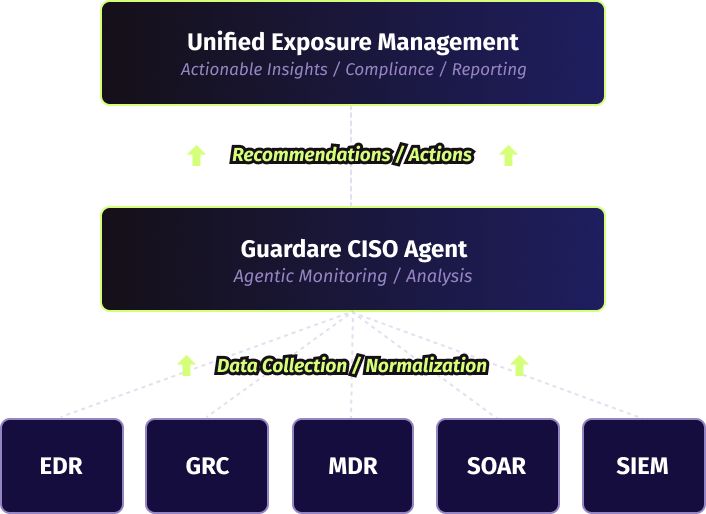 Unified Exposure Management
Actionable Insights / Compliance / Reporting

Recommendations / Actions

Guardare CISO Agent
Agentic Monitoring / Analysis

Data Collection / Normalization

EDR

GRC

MDR

SOAR

SIEM