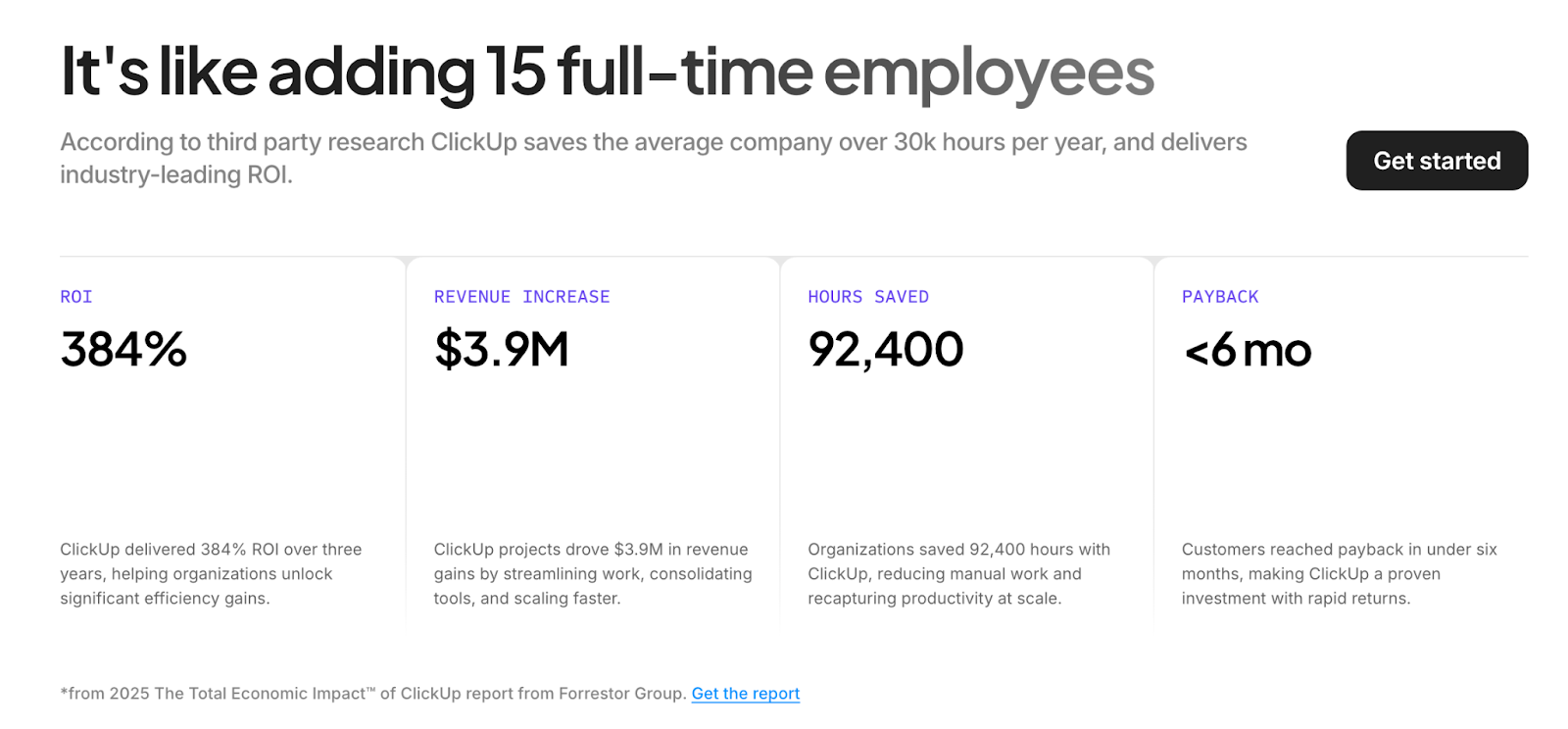 It's like adding 15 full-time employees

According to third party research ClickUp saves the average company over 30k hours per year, and delivers industry-leading ROI.

Get started

ROI

384%

ClickUp delivered 384% ROI over three years, helping organizations unlock significant efficiency gains.

REVENUE INCREASE

$3.9M

ClickUp projects drove $3.9M in revenue gains by streamlining work, consolidating tools, and scaling faster.

HOURS SAVED

92,400

Organizations saved 92,400 hours with ClickUp, reducing manual work and recapturing productivity at scale.

PAYBACK

<6 mo

Customers reached payback in under six months, making ClickUp a proven investment with rapid returns.

*from 2025 The Total Economic Impact™ of ClickUp report from Forrestor Group. Get the report