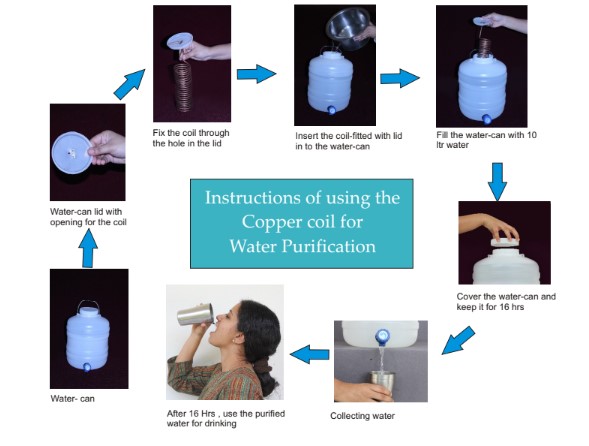 Instructions of using the Copper coil for Water Purification

Water- can

Water-can lid with opening for the coil

Fix the coil through the hole in the lid

Insert the coil-fitted with lid in to the water-can

Fill the water-can with 10 ltr water

Cover the water-can and keep it for 16 hrs

Collecting water

After 16 Hrs , use the purified water for drinking