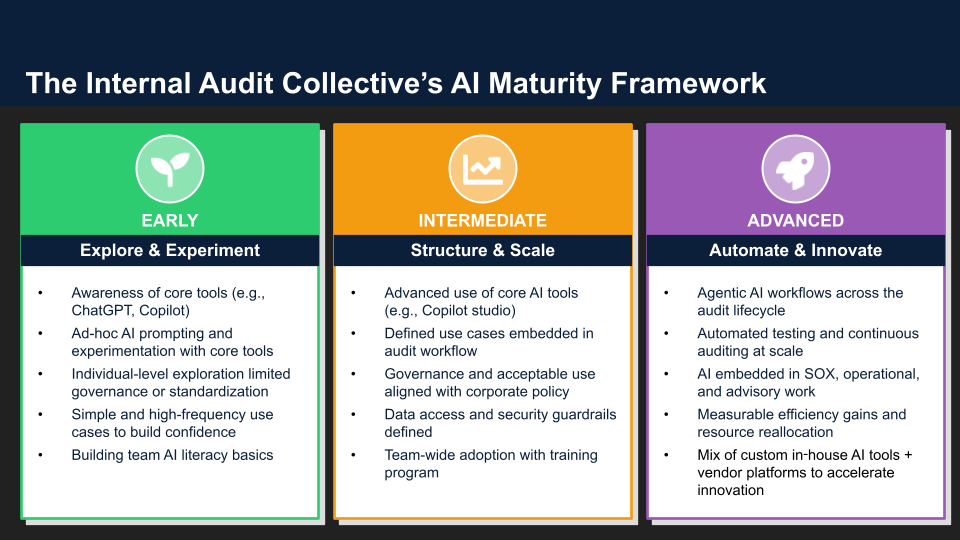 The Internal Audit Collective's AI Maturity Framework

EARLY

Explore & Experiment

• Awareness of core tools (e.g., ChatGPT, Copilot)
• Ad-hoc AI prompting and experimentation with core tools
• Individual-level exploration limited governance or standardization
• Simple and high-frequency use cases to build confidence
• Building team AI literacy basics

INTERMEDIATE

Structure & Scale

• Advanced use of core AI tools (e.g., Copilot studio)
• Defined use cases embedded in audit workflow
• Governance and acceptable use aligned with corporate policy
• Data access and security guardrails defined
• Team-wide adoption with training program

ADVANCED

Automate & Innovate

• Agentic AI workflows across the audit lifecycle
• Automated testing and continuous auditing at scale
• AI embedded in SOX, operational, and advisory work
• Measurable efficiency gains and resource reallocation
• Mix of custom in-house AI tools + vendor platforms to accelerate innovation