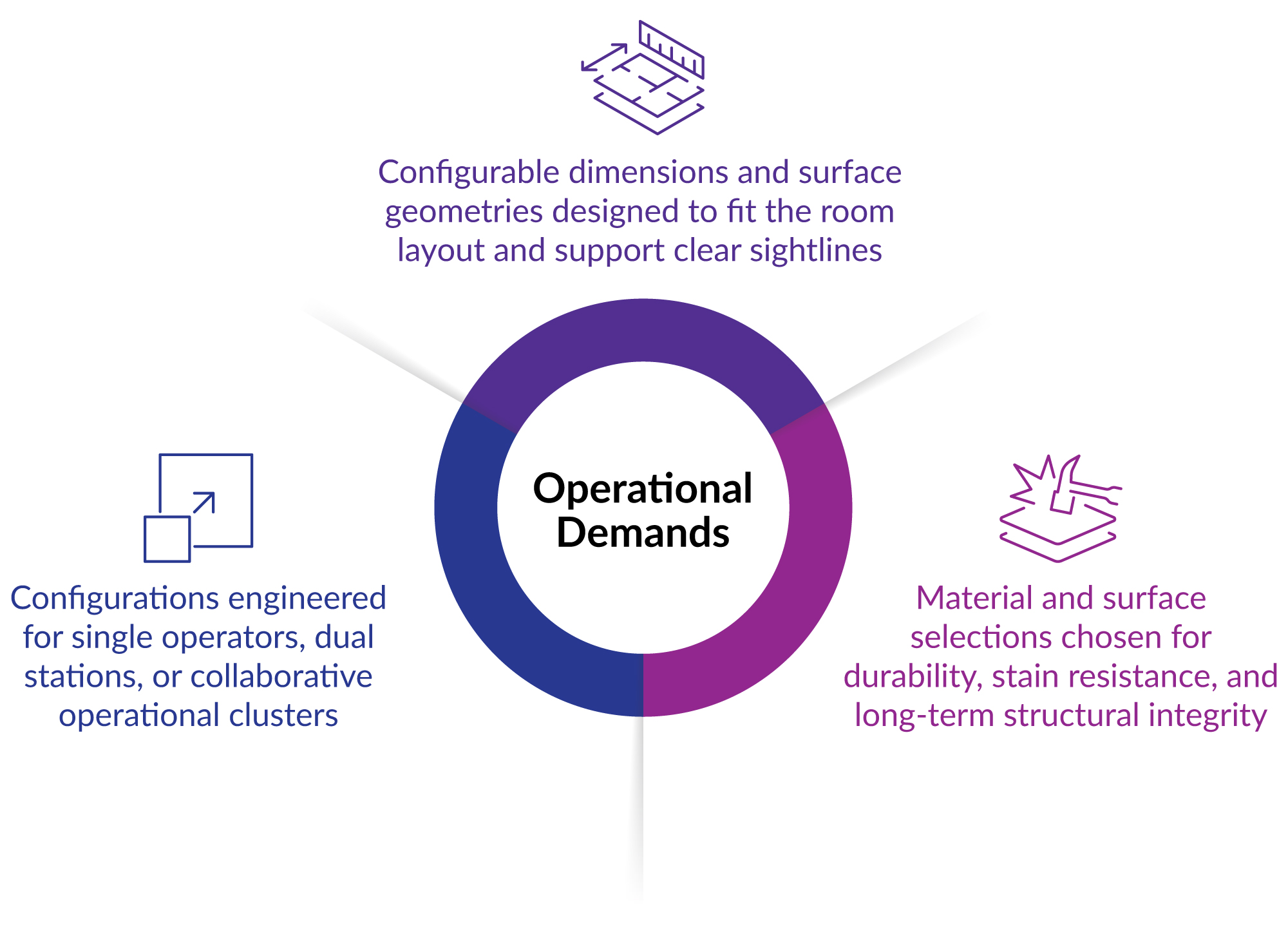 Configurable dimensions and surface geometries designed to fit the room layout and support clear sightlines

Operational Demands

Configurations engineered for single operators, dual stations, or collaborative operational clusters

Material and surface selections chosen for durability, stain resistance, and long-term structural integrity