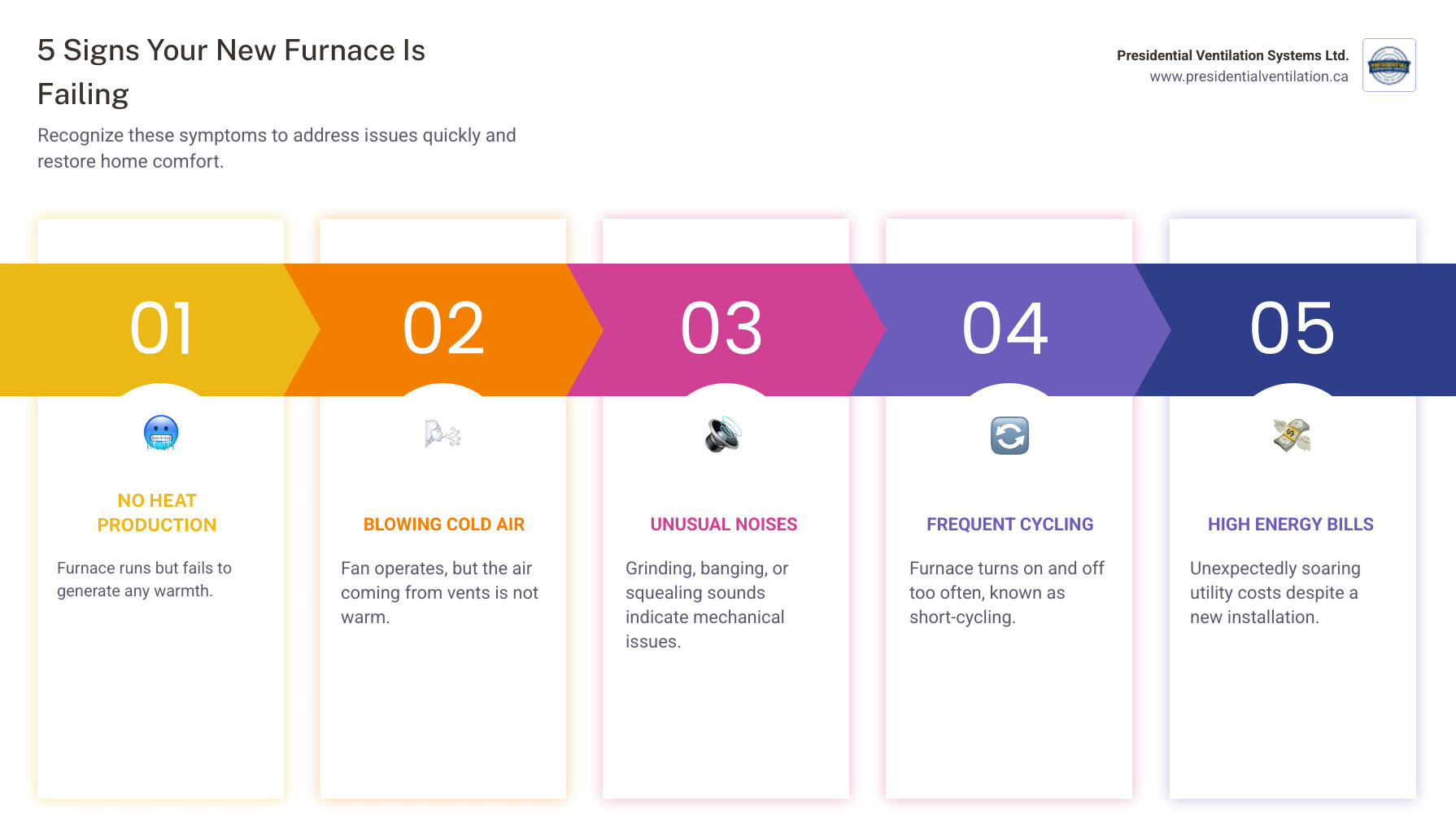 5 Signs Your New Furnace Is Failing

Recognize these symptoms to address issues quickly and restore home comfort.

Presidential Ventilation Systems Ltd.
www.presidentialventilation.ca

01

NO HEAT PRODUCTION

Furnace runs but fails to generate any warmth.

02

BLOWING COLD AIR

Fan operates, but the air coming from vents is not warm.

03

UNUSUAL NOISES

Grinding, banging, or squealing sounds indicate mechanical issues.

04

FREQUENT CYCLING

Furnace turns on and off too often, known as short-cycling.

05

HIGH ENERGY BILLS

Unexpectedly soaring utility costs despite a new installation.