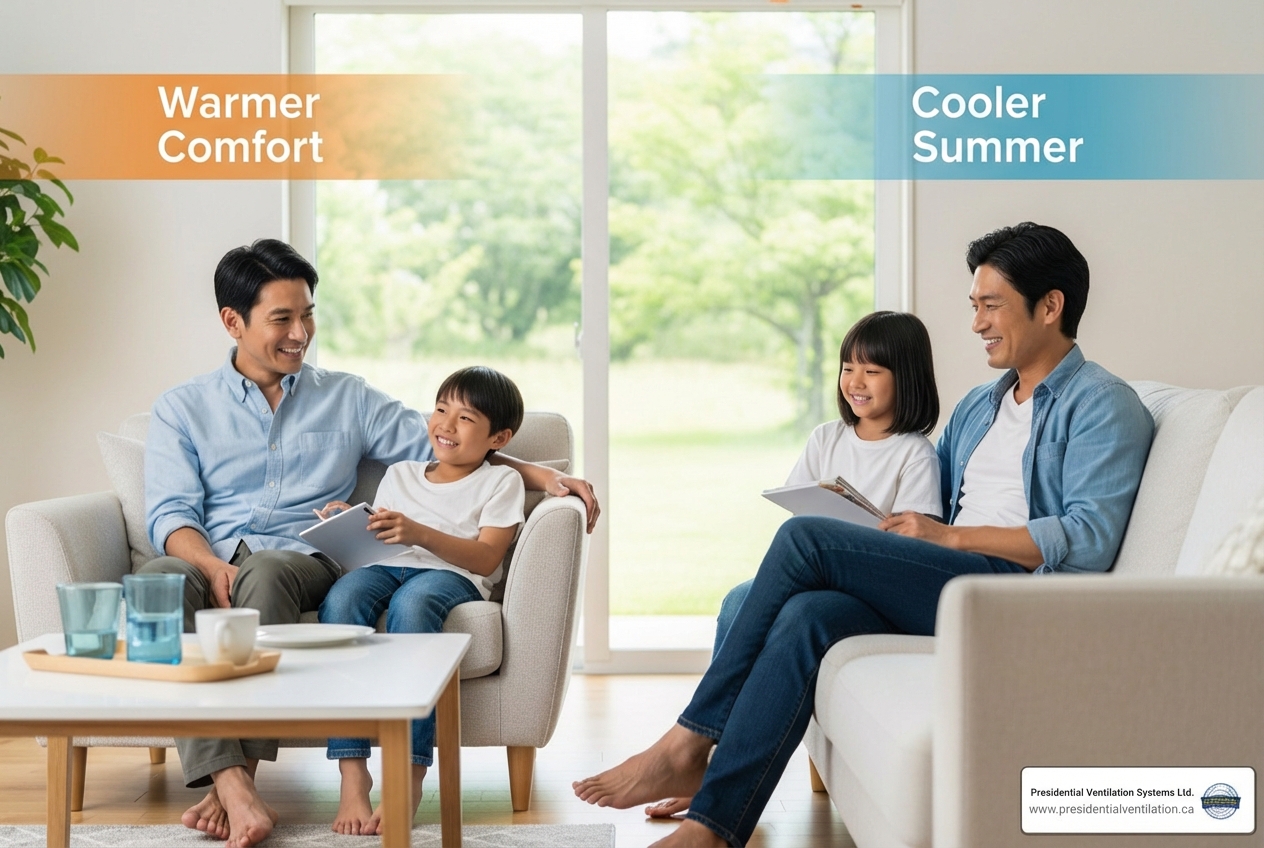 Warmer Comfort

Cooler Summer

Presidential Ventilation Systems Ltd.
www.presidentialventilation.ca