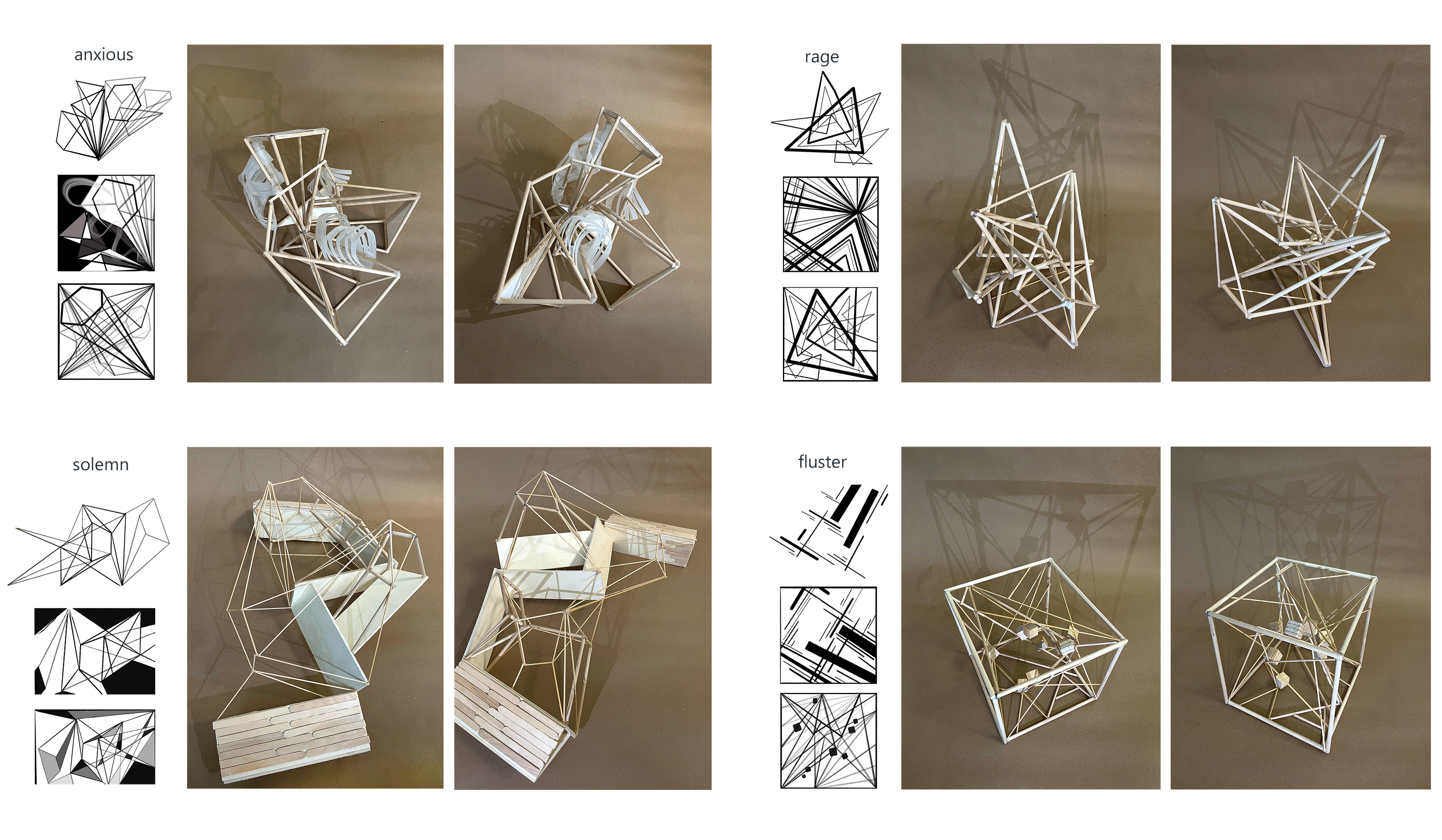 anxious

rage

solemn

fluster