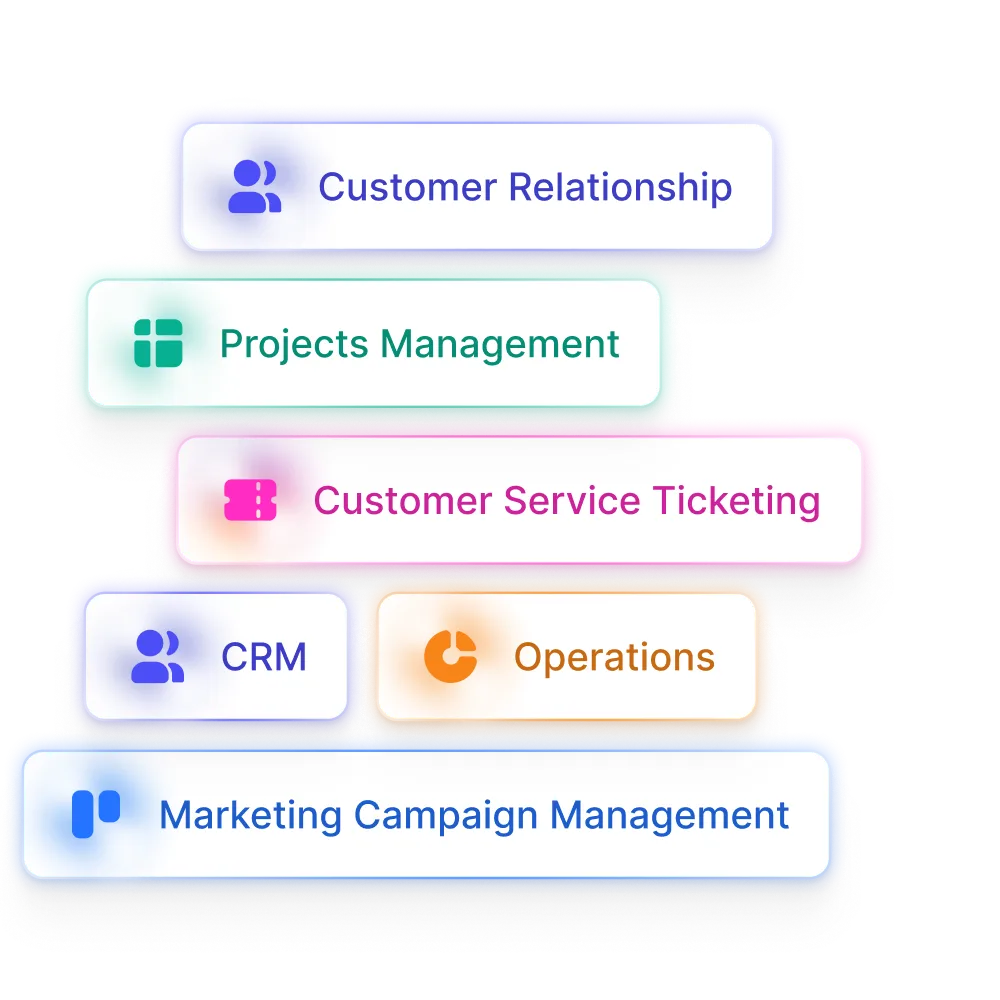 Customer Relationship

Projects Management

Customer Service Ticketing

CRM

Operations

Marketing Campaign Management