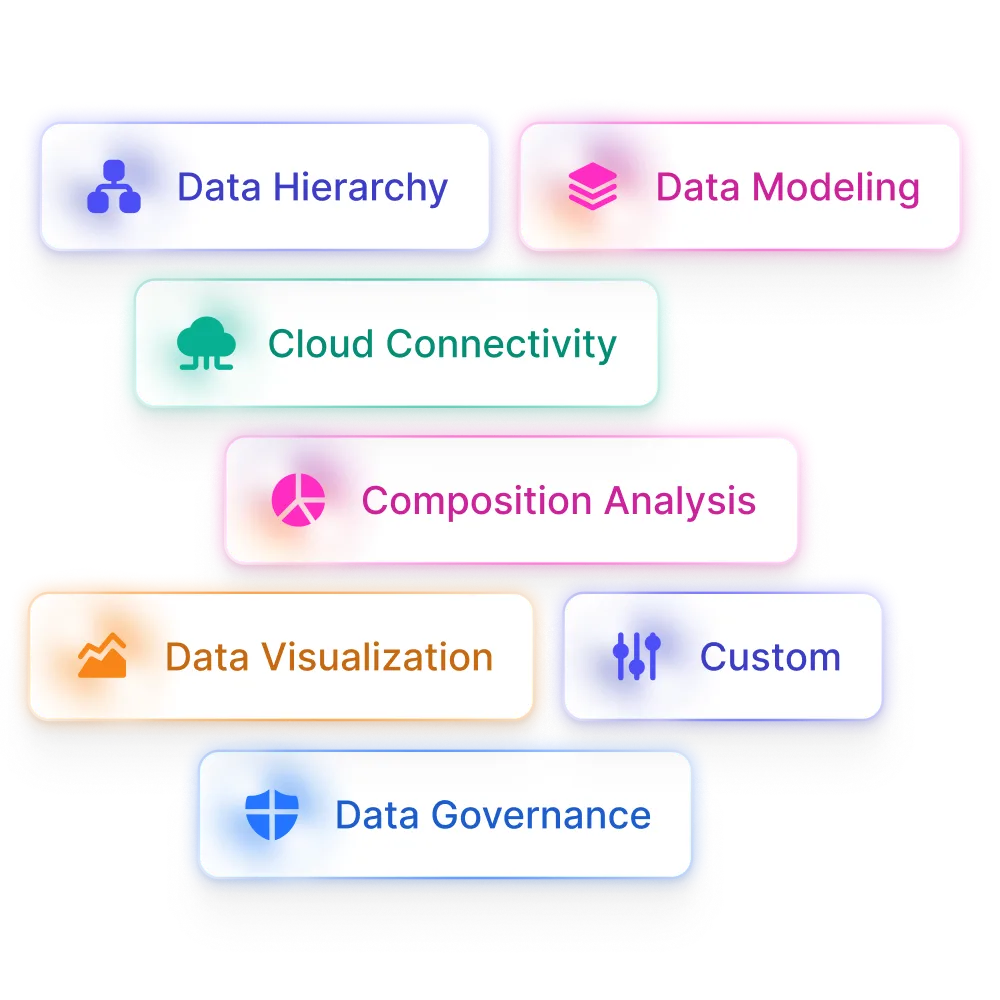 Data Hierarchy

Data Modeling

Cloud Connectivity

Composition Analysis

Data Visualization

Custom

Data Governance