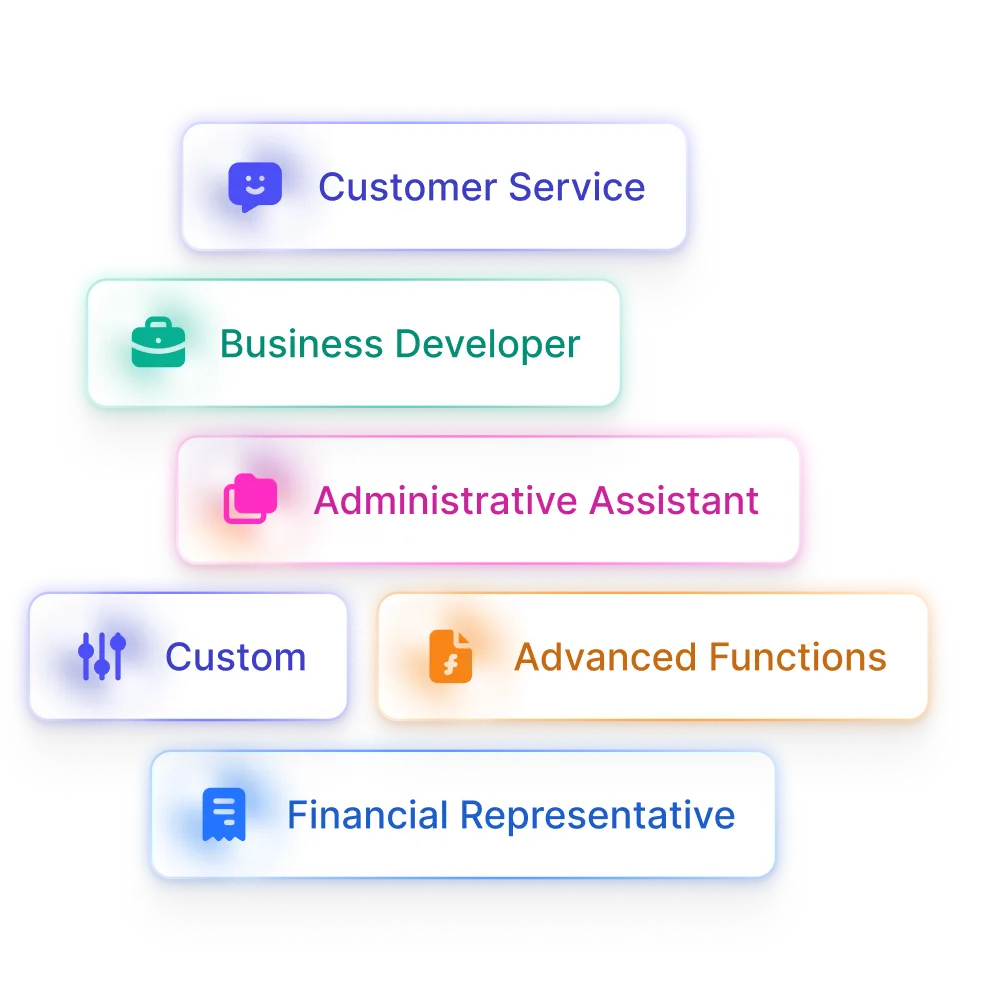 Customer Service

Business Developer

Administrative Assistant

Custom

Advanced Functions

Financial Representative