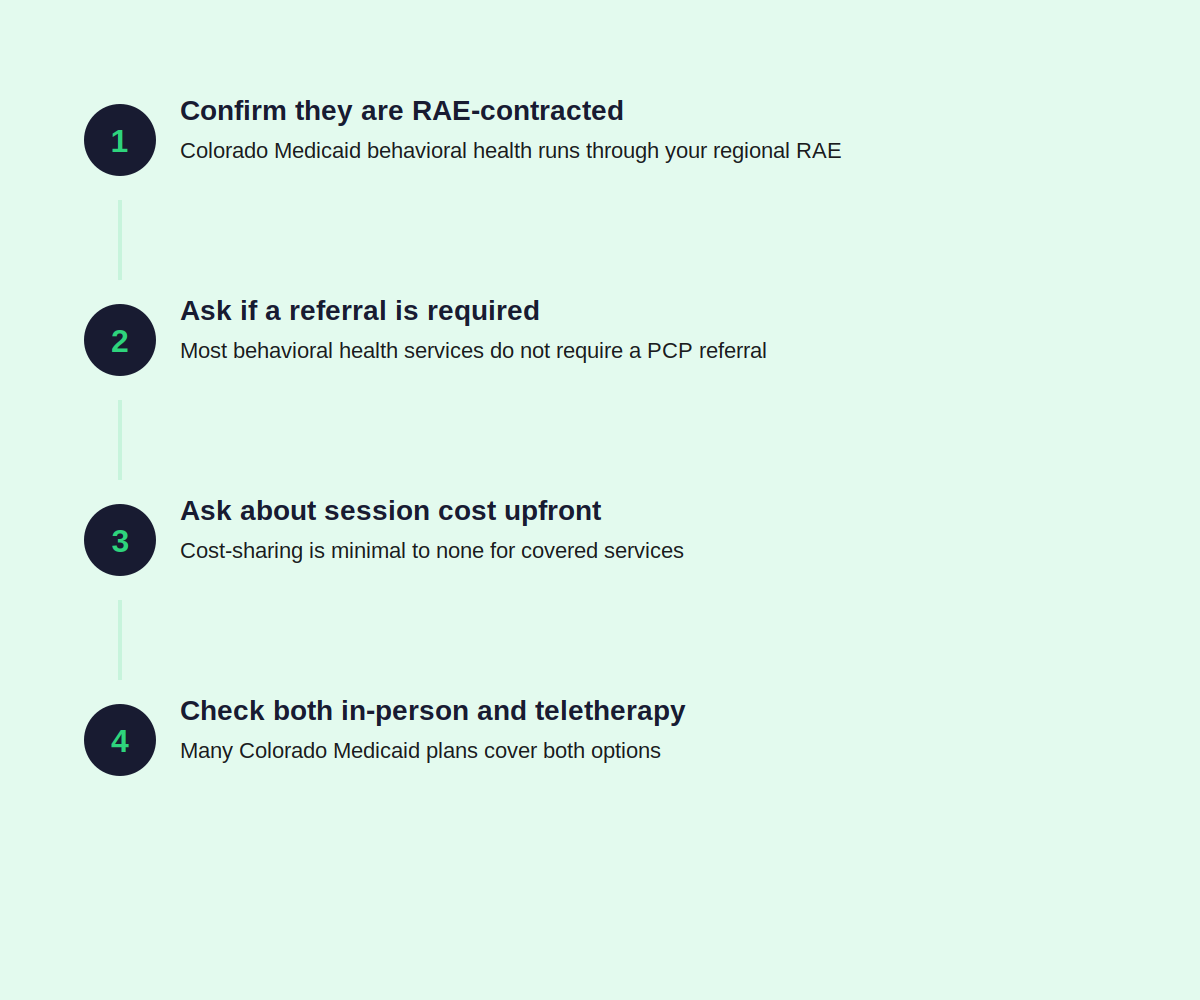 1

Confirm they are RAE-contracted

Colorado Medicaid behavioral health runs through your regional RAE

2

Ask if a referral is required

Most behavioral health services do not require a PCP referral

3

Ask about session cost upfront

Cost-sharing is minimal to none for covered services

4

Check both in-person and teletherapy

Many Colorado Medicaid plans cover both options