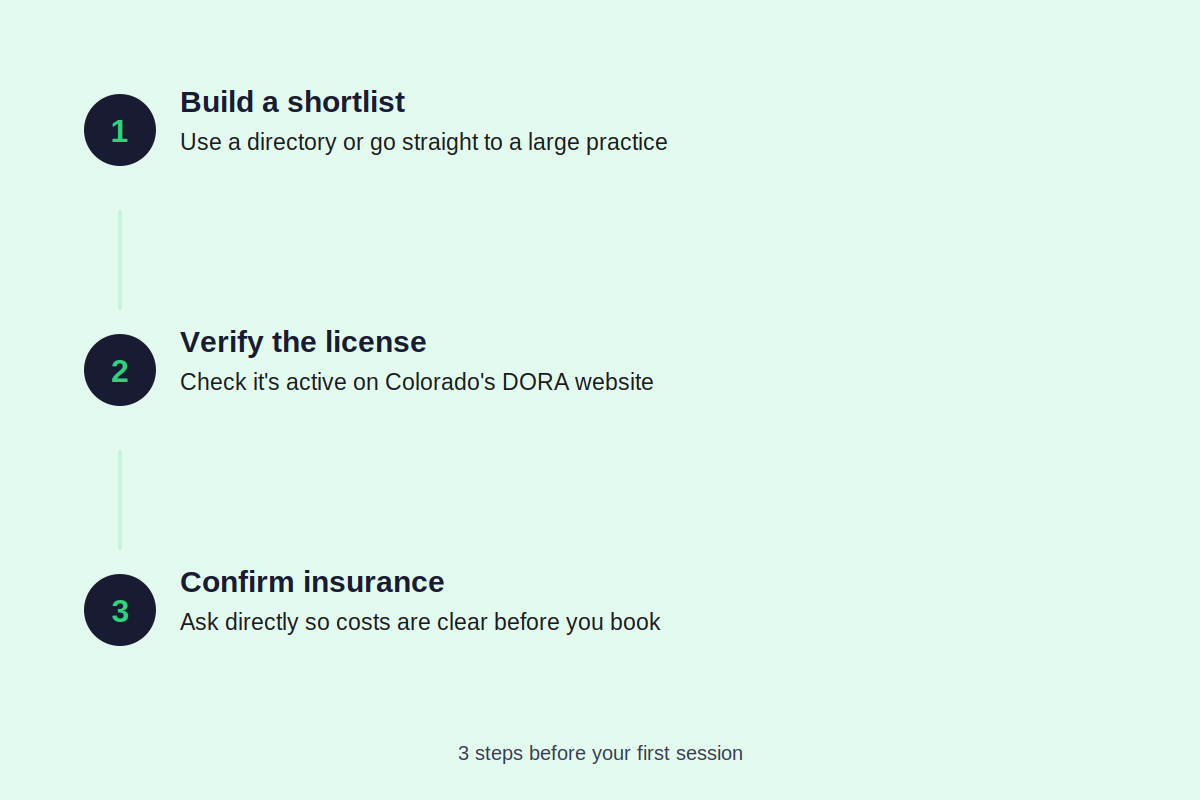 1

Build a shortlist

Use a directory or go straight to a large practice

2

Verify the license

Check it's active on Colorado's DORA website

3

Confirm insurance

Ask directly so costs are clear before you book

3 steps before your first session