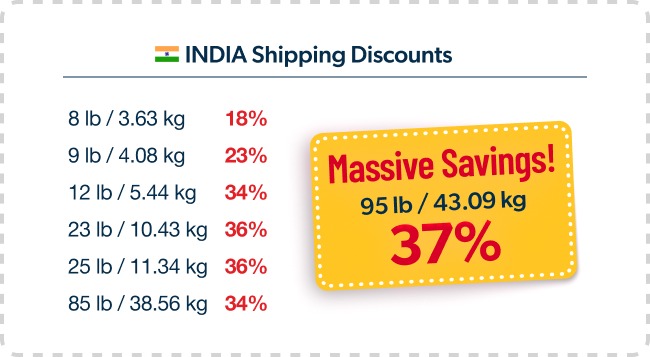 INDIA Shipping Discounts

8 lb / 3.63 kg 18%
9 lb / 4.08 kg 23%
12 lb / 5.44 kg 34%
23 lb / 10.43 kg 36%
25 lb / 11.34 kg 36%
85 lb / 38.56 kg 34%

Massive Savings!
95 lb / 43.09 kg
37%