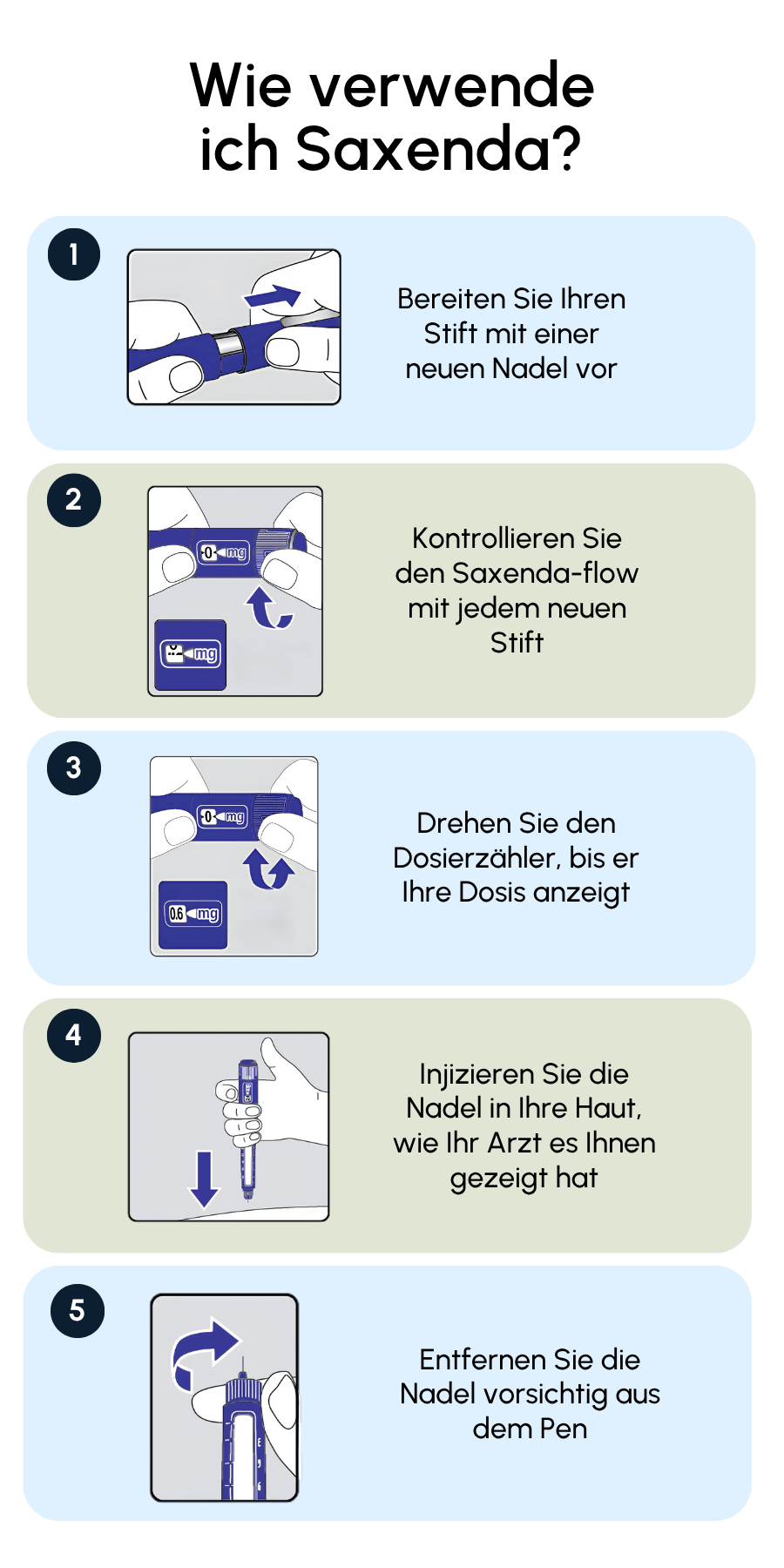 Wie verwende ich Saxenda?

1

Bereiten Sie Ihren Stift mit einer neuen Nadel vor

2

0 mg

mg

Kontrollieren Sie den Saxenda-flow mit jedem neuen Stift

3

0 mg

0.6 mg

Drehen Sie den Dosierzähler, bis er Ihre Dosis anzeigt

4

Injizieren Sie die Nadel in Ihre Haut, wie Ihr Arzt es Ihnen gezeigt hat

5

Entfernen Sie die Nadel vorsichtig aus dem Pen