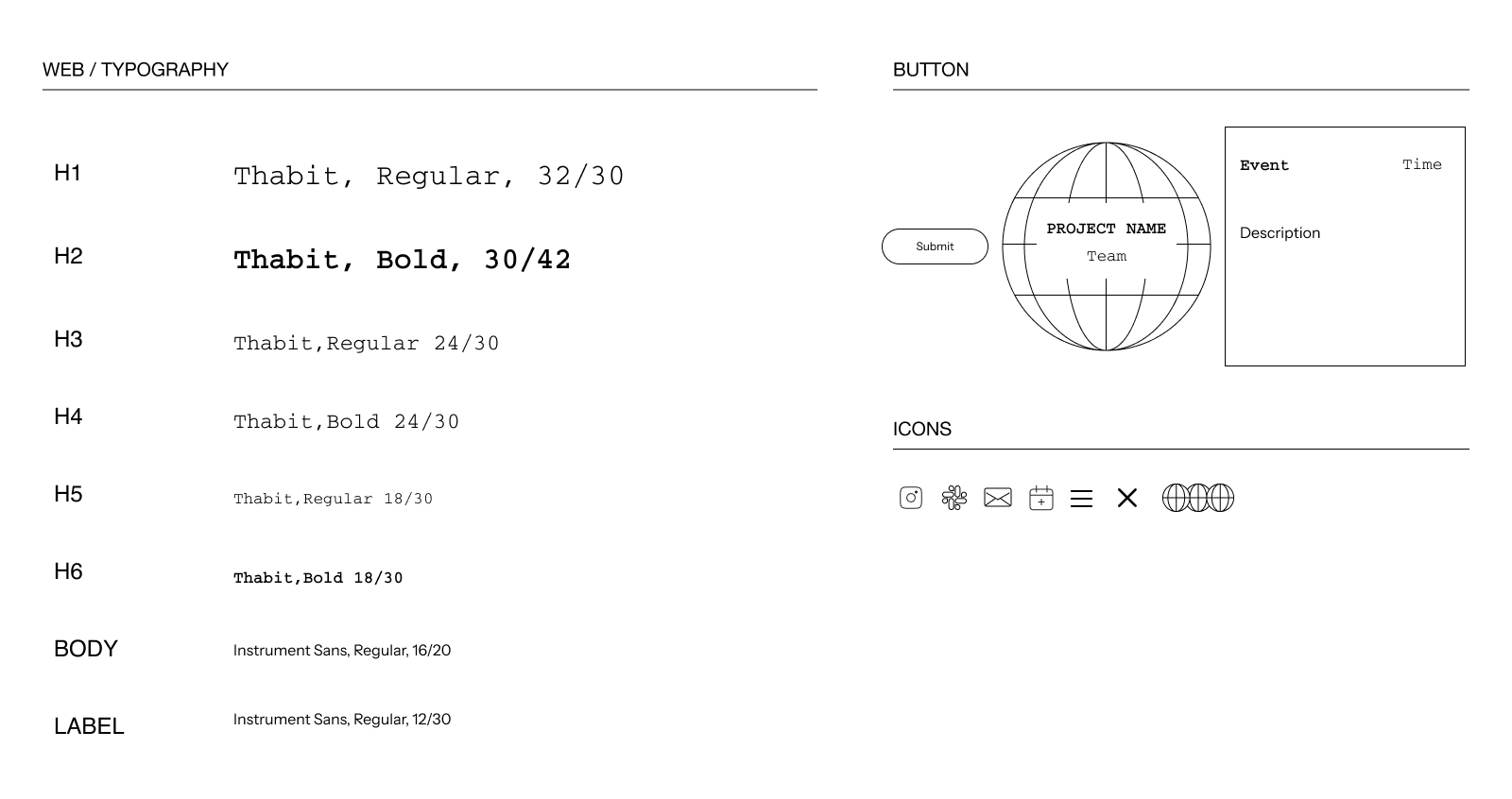 WEB / TYPOGRAPHY

H1 Thabit, Regular, 32/30

H2 Thabit, Bold, 30/42

H3 Thabit,Regular 24/30

H4 Thabit,Bold 24/30

H5 Thabit,Regular 18/30

H6 Thabit,Bold 18/30

BODY Instrument Sans, Regular, 16/20

LABEL Instrument Sans, Regular, 12/30

BUTTON

Submit

PROJECT NAME
Team

Event Time

Description

ICONS