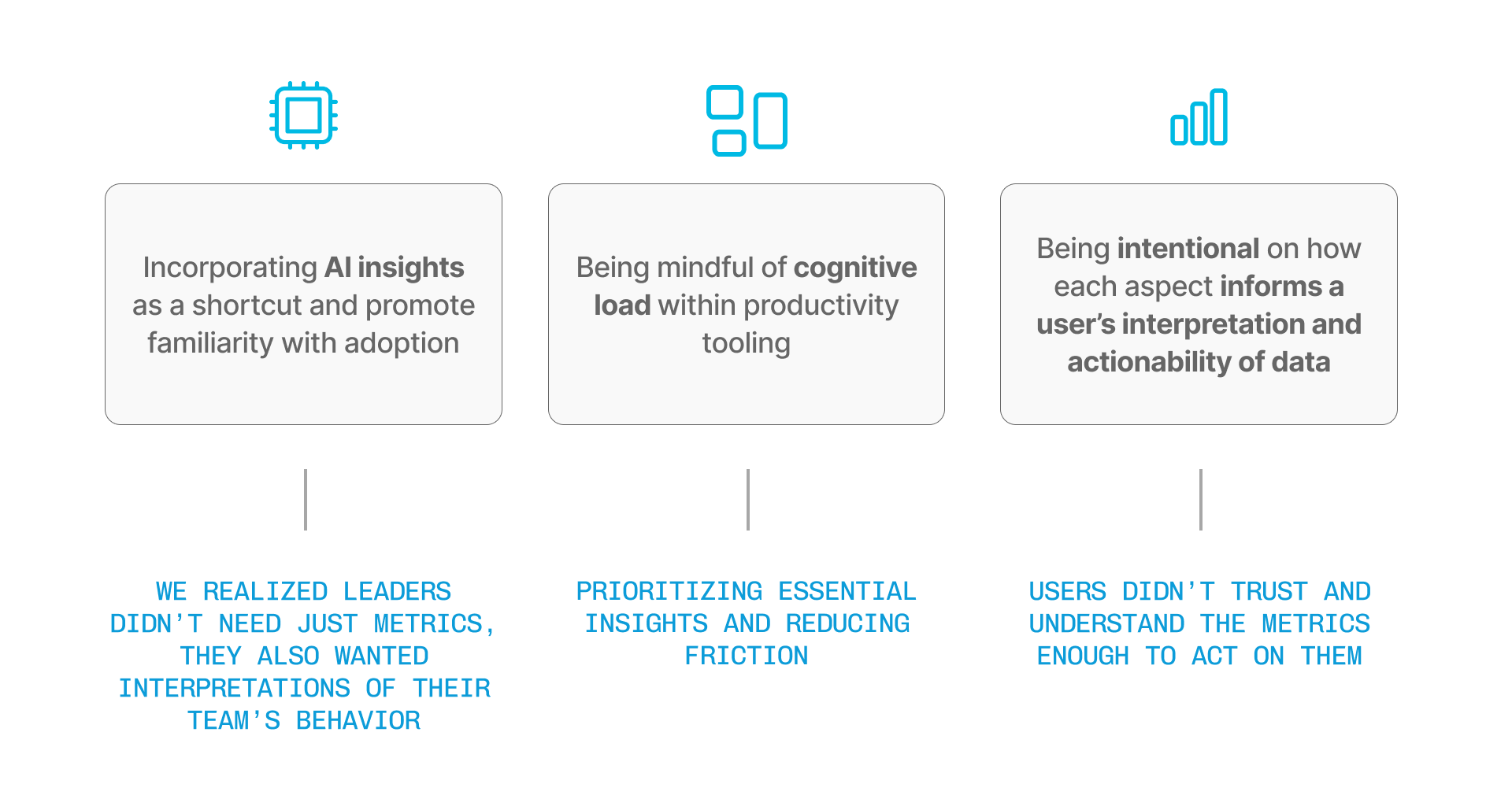 Incorporating AI insights as a shortcut and promote familiarity with adoption

WE REALIZED LEADERS DIDN'T NEED JUST METRICS, THEY ALSO WANTED INTERPRETATIONS OF THEIR TEAM'S BEHAVIOR

Being mindful of cognitive load within productivity tooling

PRIORITIZING ESSENTIAL INSIGHTS AND REDUCING FRICTION

Being intentional on how each aspect informs a user's interpretation and actionability of data

USERS DIDN'T TRUST AND UNDERSTAND THE METRICS ENOUGH TO ACT ON THEM