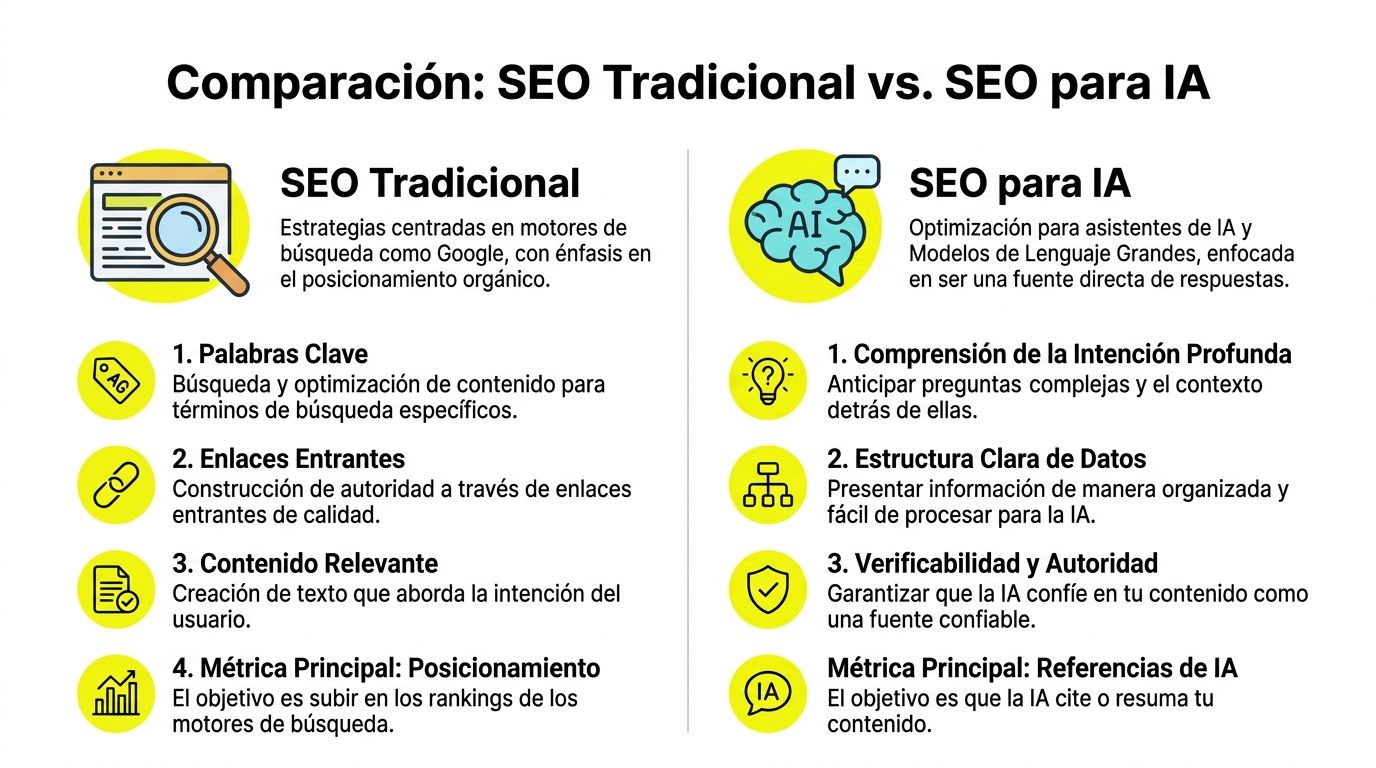 Comparación: SEO Tradicional vs. SEO para IA

SEO Tradicional
Estrategias centradas en motores de búsqueda como Google, con énfasis en el posicionamiento orgánico.

AG
1. Palabras Clave
Búsqueda y optimización de contenido para términos de búsqueda específicos.

2. Enlaces Entrantes
Construcción de autoridad a través de enlaces entrantes de calidad.

3. Contenido Relevante
Creación de texto que aborda la intención del usuario.

4. Métrica Principal: Posicionamiento
El objetivo es subir en los rankings de los motores de búsqueda.

AI
SEO para IA
Optimización para asistentes de IA y Modelos de Lenguaje Grandes, enfocada en ser una fuente directa de respuestas.

1. Comprensión de la Intención Profunda
Anticipar preguntas complejas y el contexto detrás de ellas.

2. Estructura Clara de Datos
Presentar información de manera organizada y fácil de procesar para la IA.

3. Verificabilidad y Autoridad
Garantizar que la IA confíe en tu contenido como una fuente confiable.

IA
Métrica Principal: Referencias de IA
El objetivo es que la IA cite o resuma tu contenido.