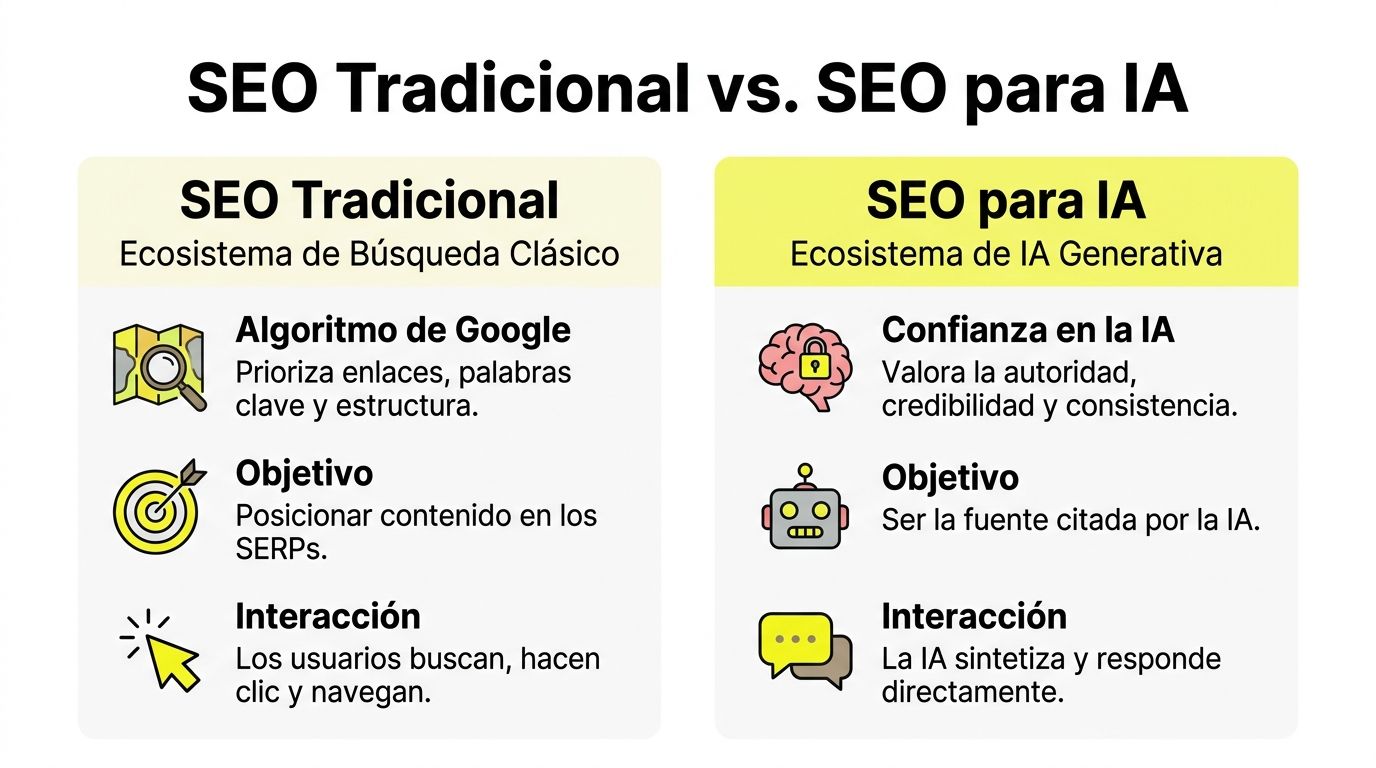 SEO Tradicional vs. SEO para IA

SEO Tradicional
Ecosistema de Búsqueda Clásico

Algoritmo de Google
Prioriza enlaces, palabras clave y estructura.

Objetivo
Posicionar contenido en los SERPs.

Interacción
Los usuarios buscan, hacen clic y navegan.

SEO para IA
Ecosistema de IA Generativa

Confianza en la IA
Valora la autoridad, credibilidad y consistencia.

Objetivo
Ser la fuente citada por la IA.

Interacción
La IA sintetiza y responde directamente.