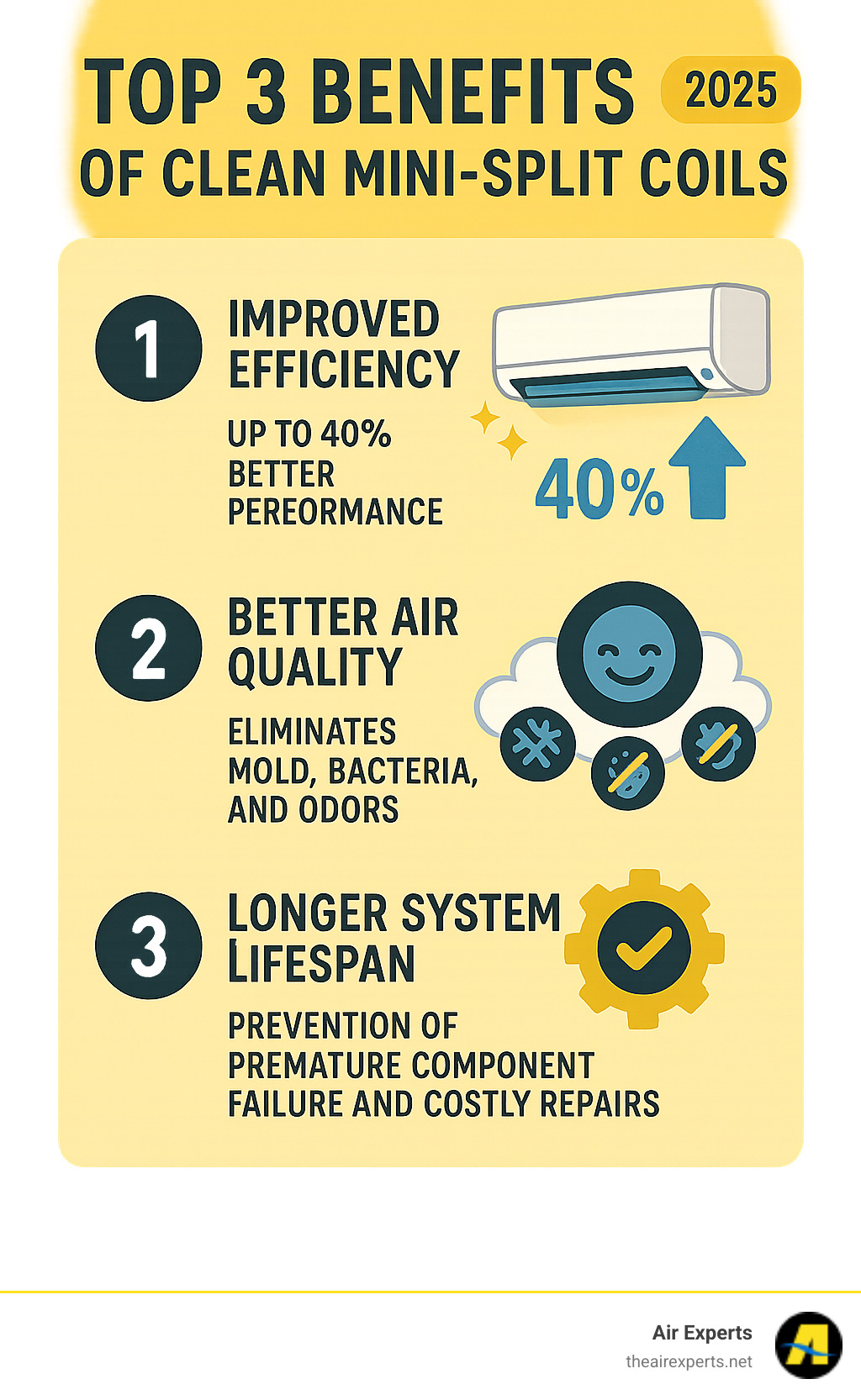 TOP 3 BENEFITS 2025
OF CLEAN MINI-SPLIT COILS

1
IMPROVED EFFICIENCY
UP TO 40% BETTER PEREORMANCE
40%

2
BETTER AIR QUALITY
ELIMINATES MOLD, BACTERIA, AND ODORS

3
LONGER SYSTEM LIFESPAN
PREVENTION OF PREMATURE COMPONENT FAILURE AND COSTLY REPAIRS

Air Experts
theairexperts.net