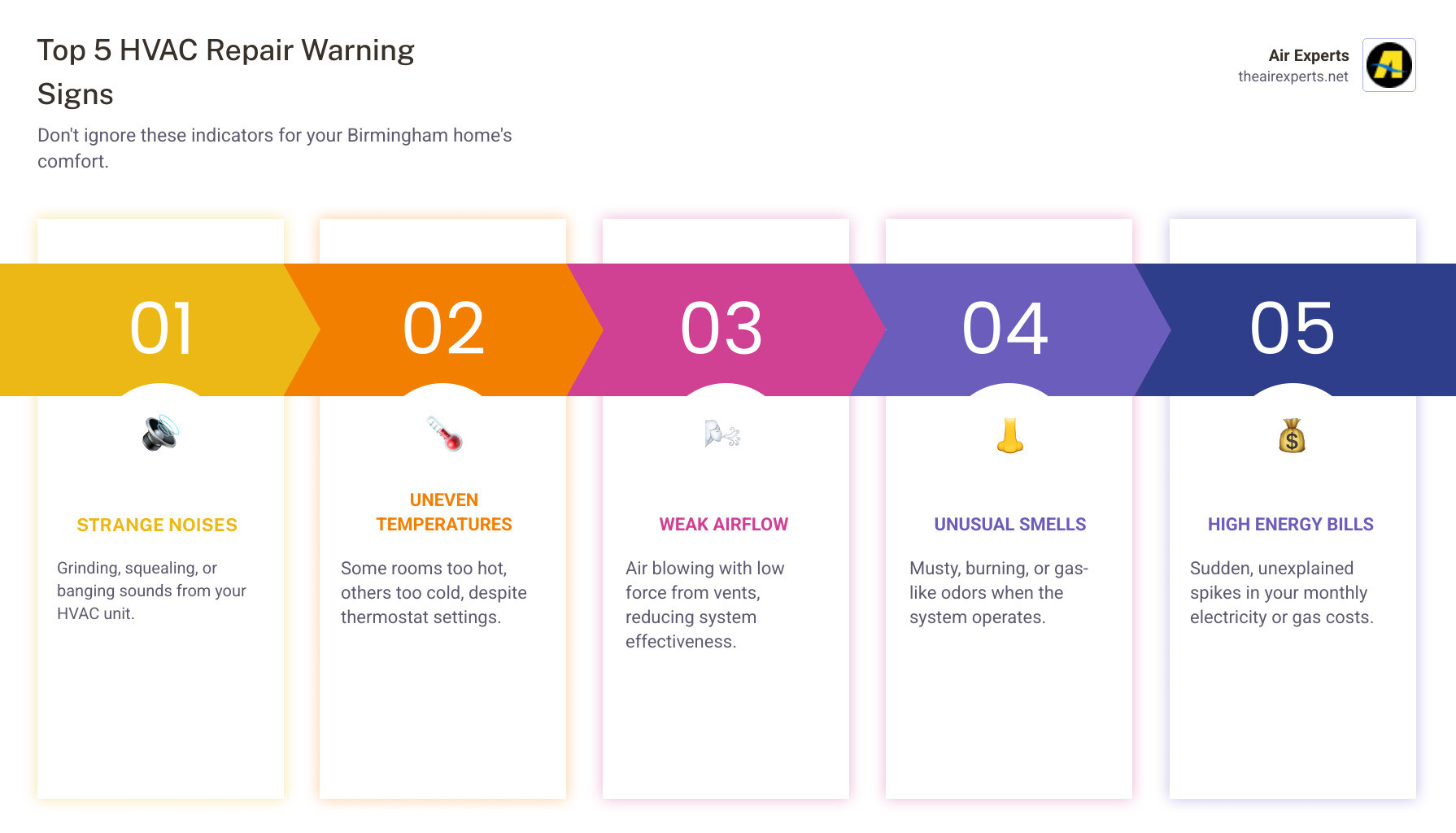 Top 5 HVAC Repair Warning Signs

Don't ignore these indicators for your Birmingham home's comfort.

Air Experts
theairexperts.net

01

STRANGE NOISES

Grinding, squealing, or banging sounds from your HVAC unit.

02

UNEVEN TEMPERATURES

Some rooms too hot, others too cold, despite thermostat settings.

03

WEAK AIRFLOW

Air blowing with low force from vents, reducing system effectiveness.

04

UNUSUAL SMELLS

Musty, burning, or gas-like odors when the system operates.

05

HIGH ENERGY BILLS

Sudden, unexplained spikes in your monthly electricity or gas costs.