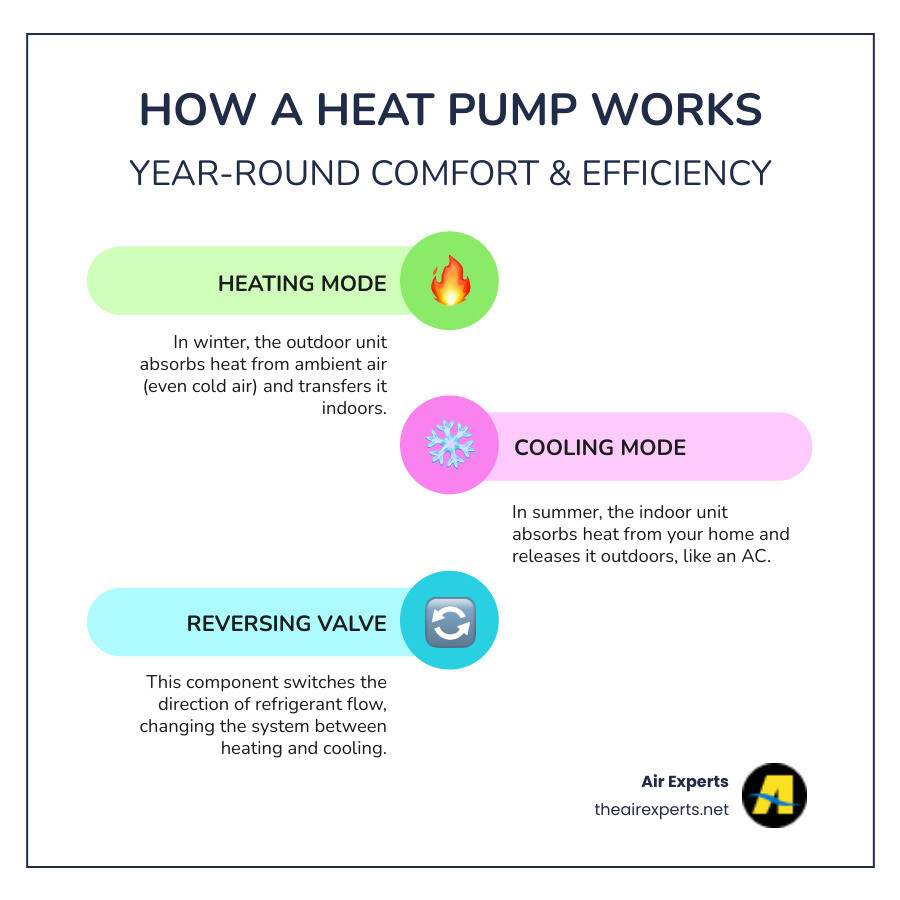 HOW A HEAT PUMP WORKS

YEAR-ROUND COMFORT & EFFICIENCY

HEATING MODE

In winter, the outdoor unit absorbs heat from ambient air (even cold air) and transfers it indoors.

COOLING MODE

In summer, the indoor unit absorbs heat from your home and releases it outdoors, like an AC.

REVERSING VALVE

This component switches the direction of refrigerant flow, changing the system between heating and cooling.

Air Experts
theairexperts.net

A