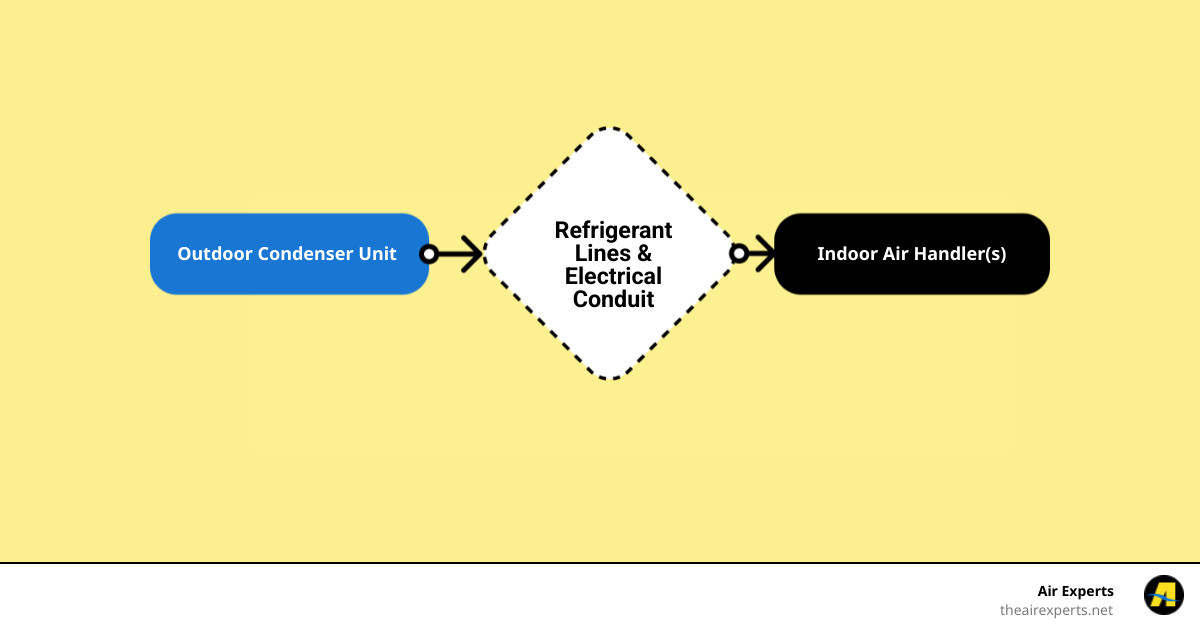 Outdoor Condenser Unit

Refrigerant Lines & Electrical Conduit

Indoor Air Handler(s)

Air Experts
theairexperts.net