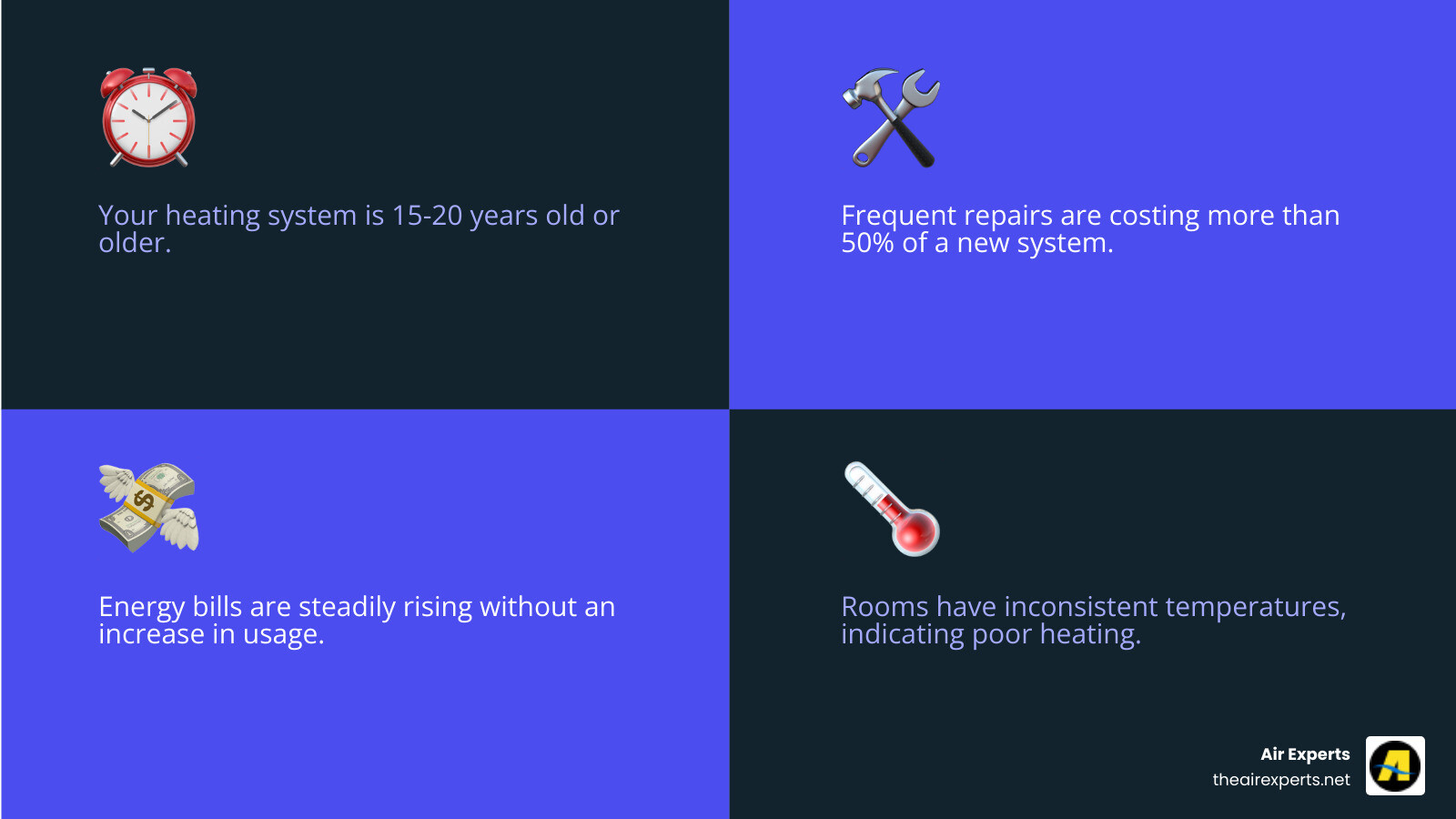 Your heating system is 15-20 years old or older.

Frequent repairs are costing more than 50% of a new system.

Energy bills are steadily rising without an increase in usage.

Rooms have inconsistent temperatures, indicating poor heating.

Air Experts
theairexperts.net