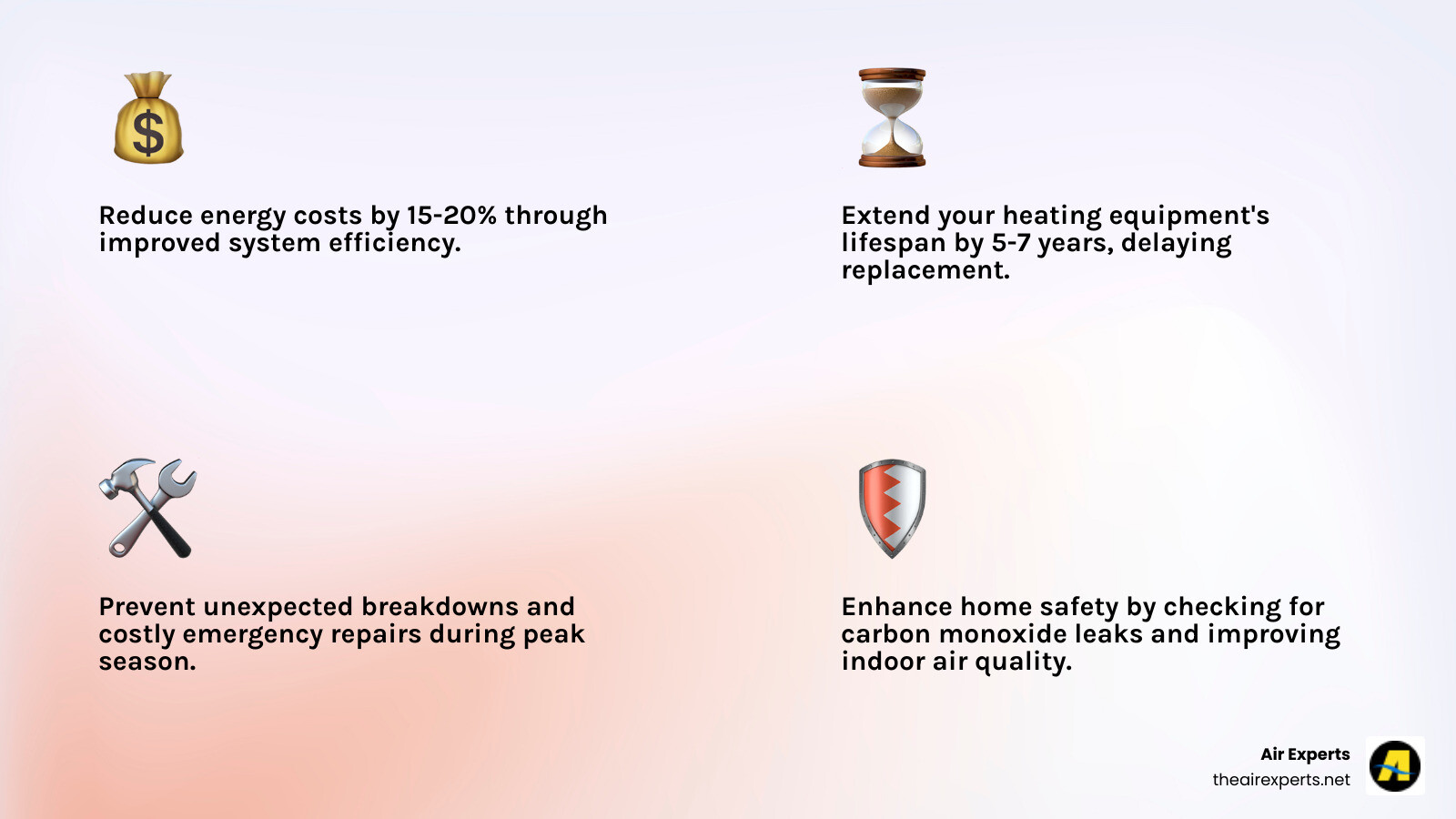 Reduce energy costs by 15-20% through improved system efficiency.

Extend your heating equipment's lifespan by 5-7 years, delaying replacement.

Prevent unexpected breakdowns and costly emergency repairs during peak season.

Enhance home safety by checking for carbon monoxide leaks and improving indoor air quality.

Air Experts
theairexperts.net