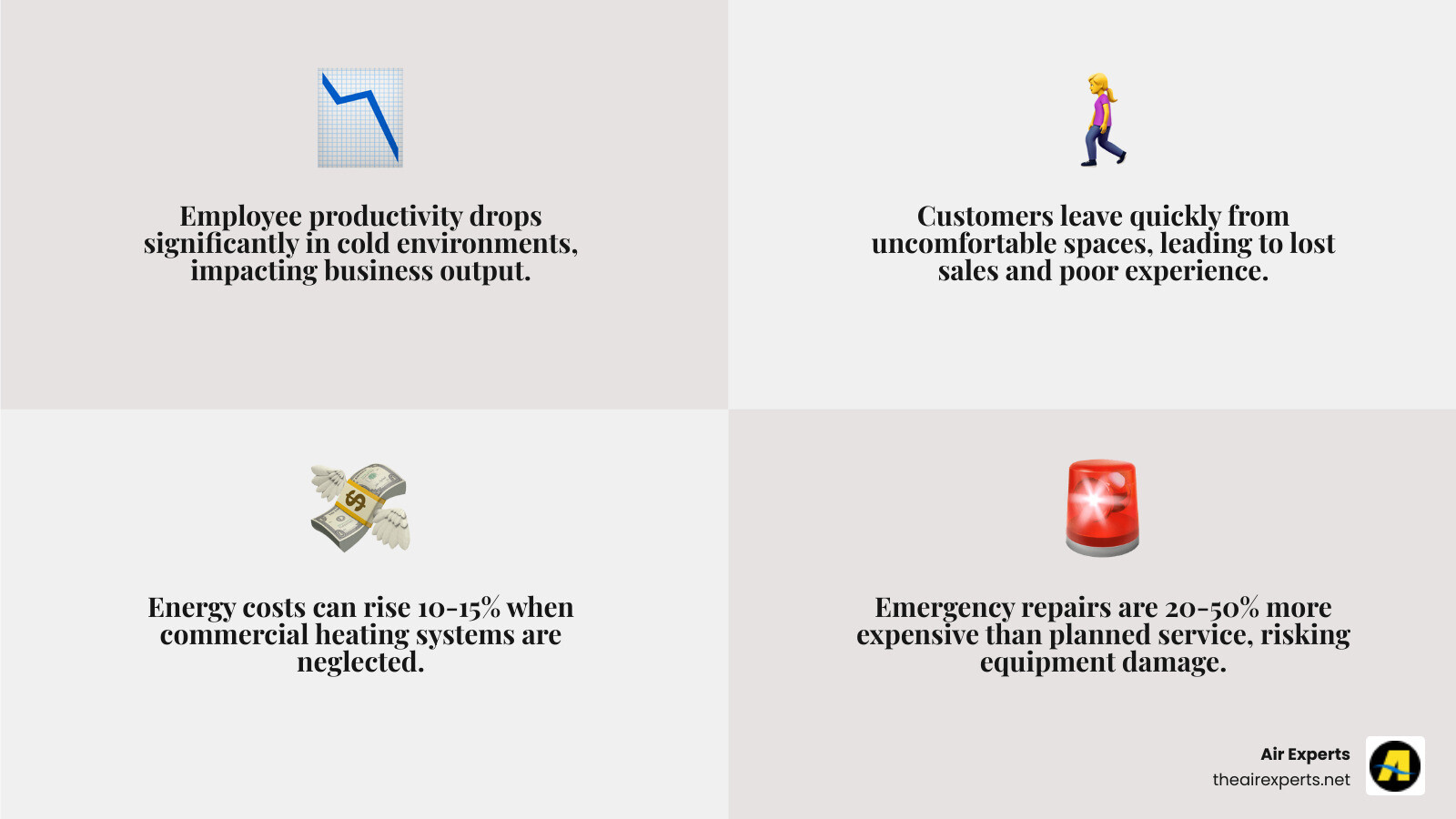 Employee productivity drops significantly in cold environments, impacting business output.

Customers leave quickly from uncomfortable spaces, leading to lost sales and poor experience.

Energy costs can rise 10-15% when commercial heating systems are neglected.

Emergency repairs are 20-50% more expensive than planned service, risking equipment damage.

Air Experts
theairexperts.net