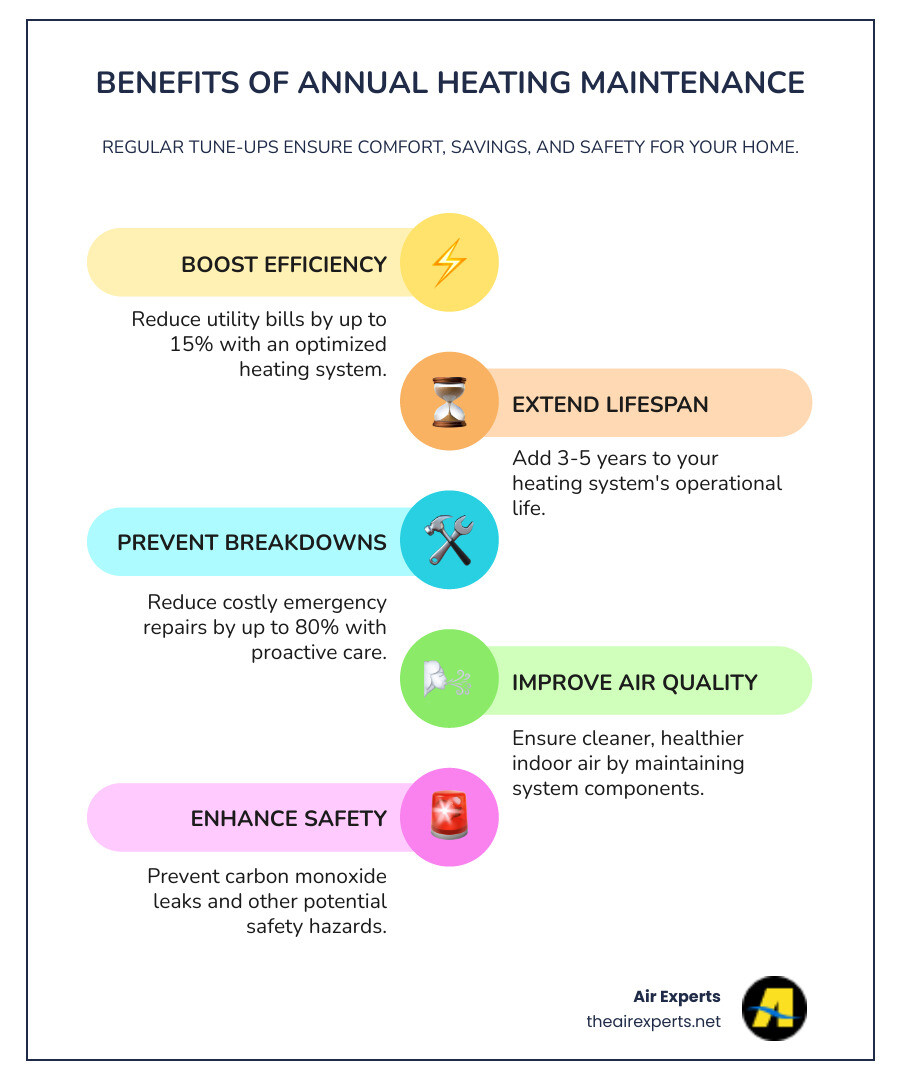 BENEFITS OF ANNUAL HEATING MAINTENANCE

REGULAR TUNE-UPS ENSURE COMFORT, SAVINGS, AND SAFETY FOR YOUR HOME.

BOOST EFFICIENCY

Reduce utility bills by up to 15% with an optimized heating system.

EXTEND LIFESPAN

Add 3-5 years to your heating system's operational life.

PREVENT BREAKDOWNS

Reduce costly emergency repairs by up to 80% with proactive care.

IMPROVE AIR QUALITY

Ensure cleaner, healthier indoor air by maintaining system components.

ENHANCE SAFETY

Prevent carbon monoxide leaks and other potential safety hazards.

Air Experts
theairexperts.net

A