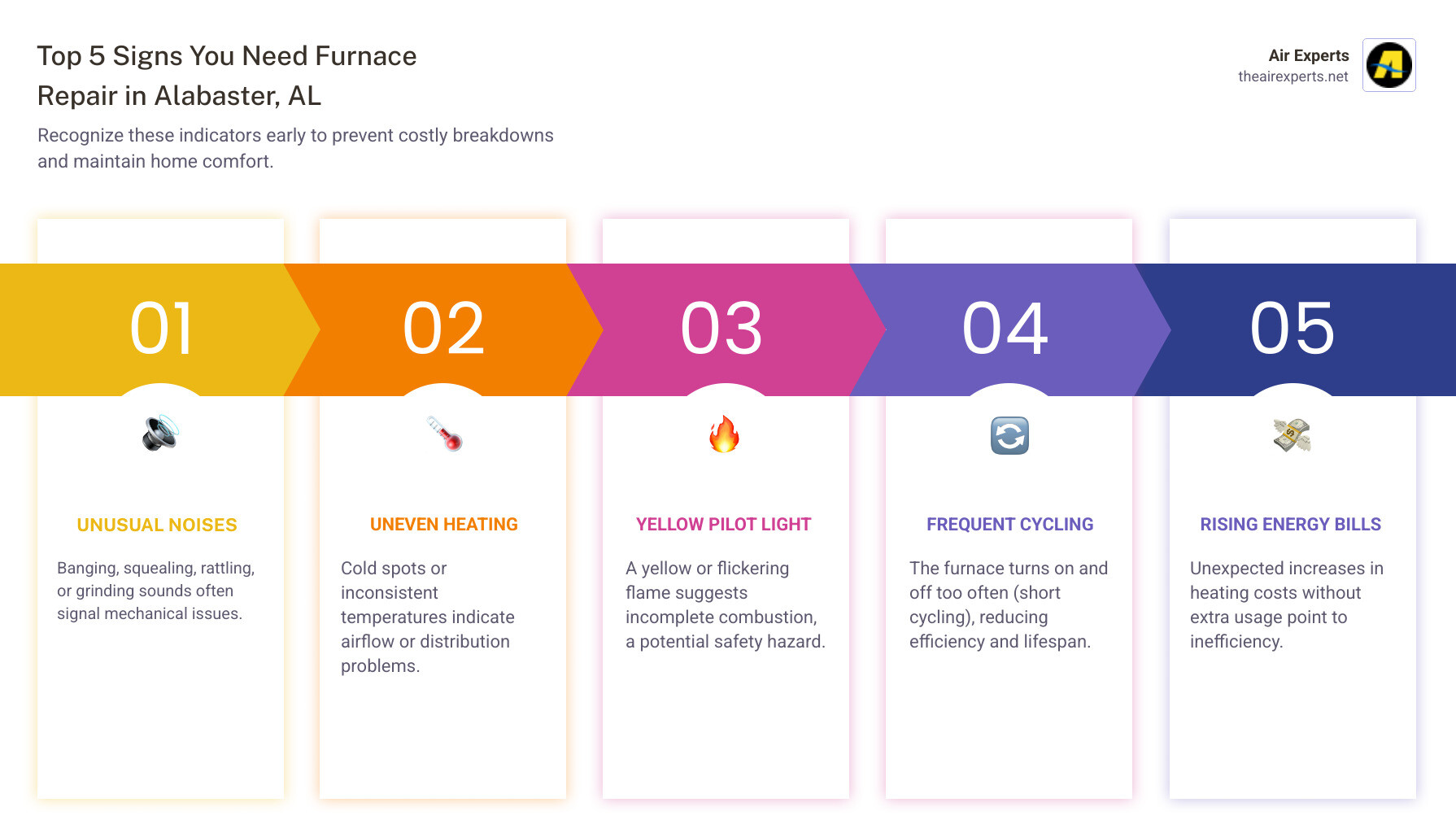 Top 5 Signs You Need Furnace Repair in Alabaster, AL

Recognize these indicators early to prevent costly breakdowns and maintain home comfort.

Air Experts
theairexperts.net

01

UNUSUAL NOISES

Banging, squealing, rattling, or grinding sounds often signal mechanical issues.

02

UNEVEN HEATING

Cold spots or inconsistent temperatures indicate airflow or distribution problems.

03

YELLOW PILOT LIGHT

A yellow or flickering flame suggests incomplete combustion, a potential safety hazard.

04

FREQUENT CYCLING

The furnace turns on and off too often (short cycling), reducing efficiency and lifespan.

05

RISING ENERGY BILLS

Unexpected increases in heating costs without extra usage point to inefficiency.