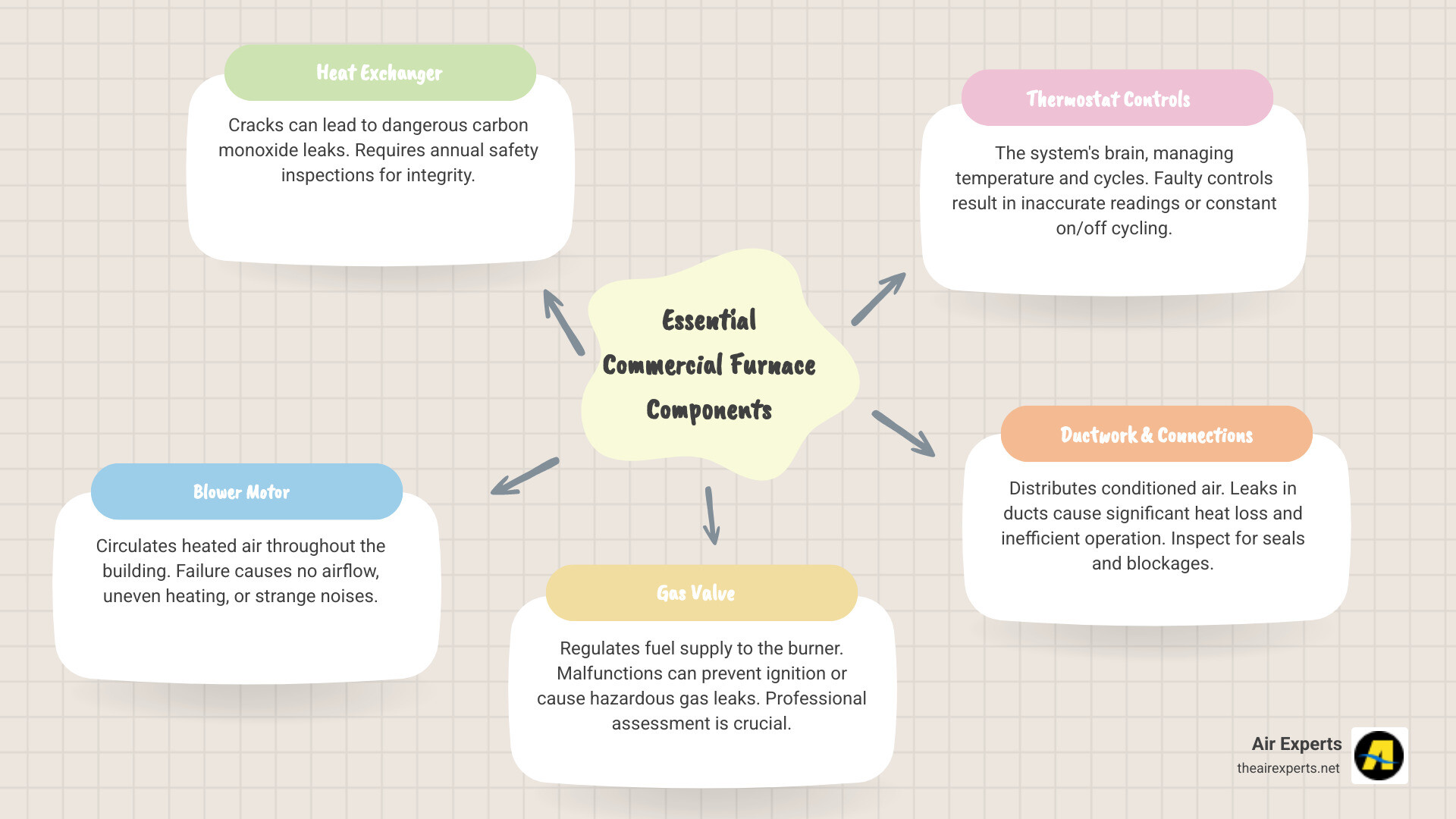 Essential Commercial Furnace Components

Heat Exchanger

Cracks can lead to dangerous carbon monoxide leaks. Requires annual safety inspections for integrity.

Thermostat Controls

The system's brain, managing temperature and cycles. Faulty controls result in inaccurate readings or constant on/off cycling.

Ductwork & Connections

Distributes conditioned air. Leaks in ducts cause significant heat loss and inefficient operation. Inspect for seals and blockages.

Gas Valve

Regulates fuel supply to the burner. Malfunctions can prevent ignition or cause hazardous gas leaks. Professional assessment is crucial.

Blower Motor

Circulates heated air throughout the building. Failure causes no airflow, uneven heating, or strange noises.

Air Experts
theairexperts.net