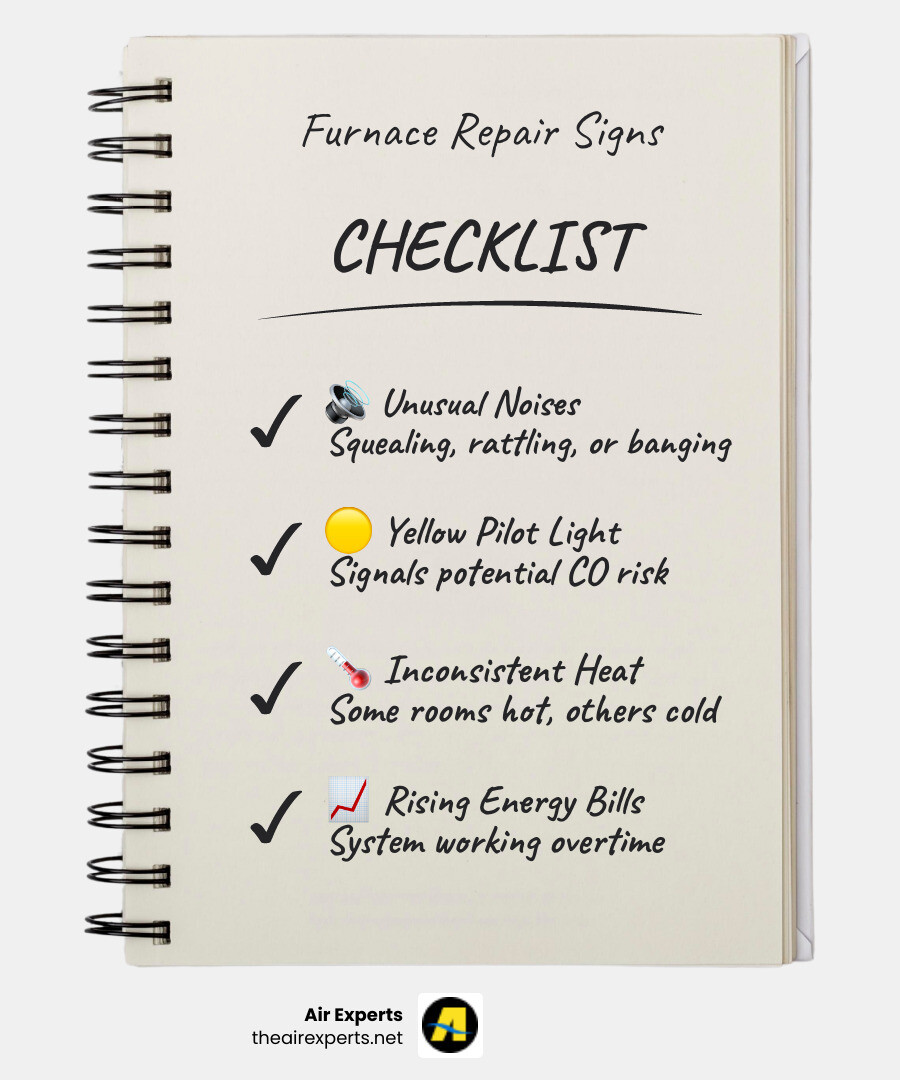 Furnace Repair Signs

CHECKLIST

✓ 🔊 Unusual Noises
Squealing, rattling, or banging

✓ 🟡 Yellow Pilot Light
Signals potential CO risk

✓ 🌡️ Inconsistent Heat
Some rooms hot, others cold

✓ 📈 Rising Energy Bills
System working overtime

Air Experts
theairexperts.net