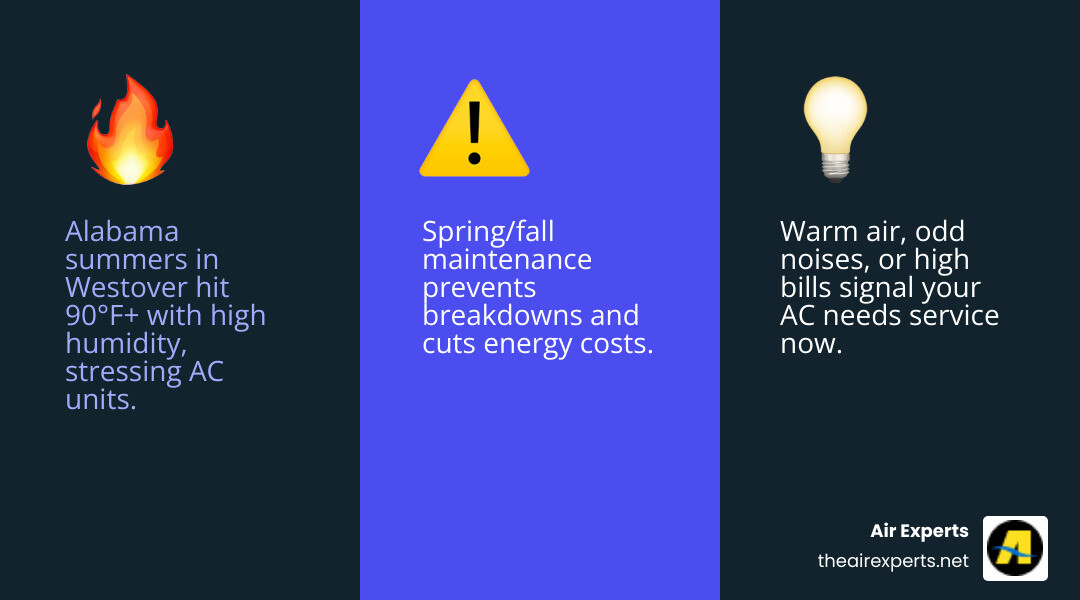 Alabama summers in Westover hit 90°F+ with high humidity, stressing AC units.

Spring/fall maintenance prevents breakdowns and cuts energy costs.

Warm air, odd noises, or high bills signal your AC needs service now.

Air Experts
theairexperts.net