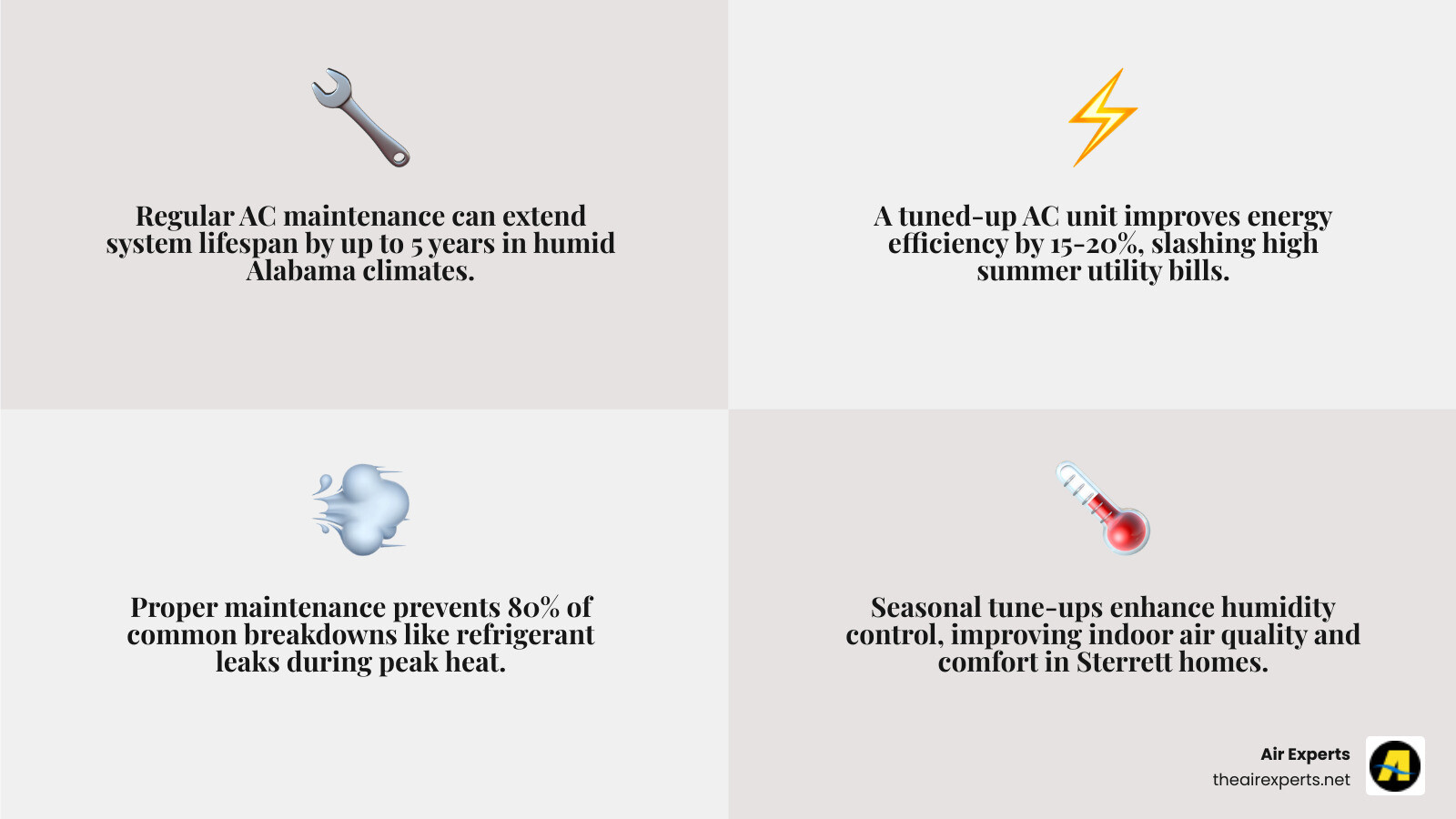 Regular AC maintenance can extend system lifespan by up to 5 years in humid Alabama climates.

A tuned-up AC unit improves energy efficiency by 15-20%, slashing high summer utility bills.

Proper maintenance prevents 80% of common breakdowns like refrigerant leaks during peak heat.

Seasonal tune-ups enhance humidity control, improving indoor air quality and comfort in Sterrett homes.

Air Experts
theairexperts.net