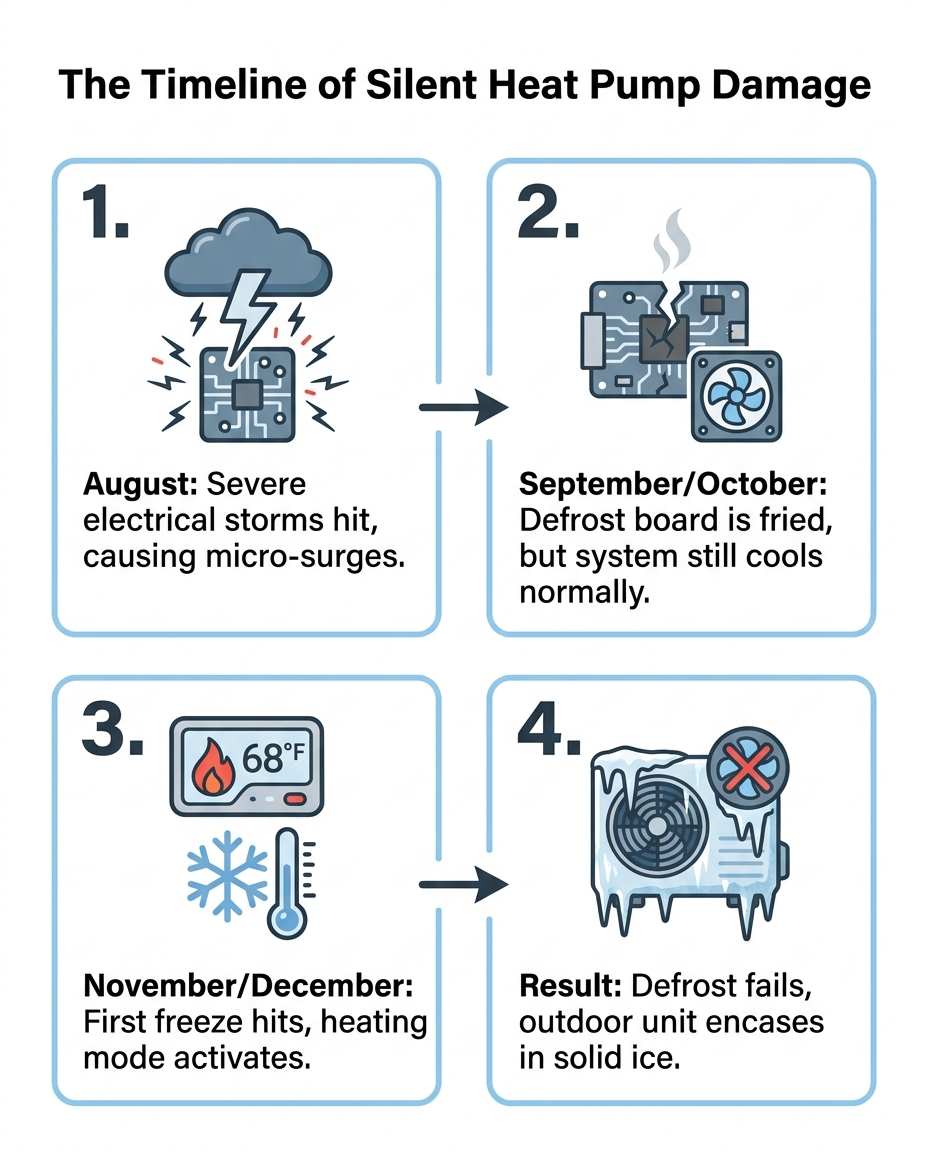 The Timeline of Silent Heat Pump Damage

1.

August: Severe electrical storms hit, causing micro-surges.

2.

September/October: Defrost board is fried, but system still cools normally.

3.

68°F

November/December: First freeze hits, heating mode activates.

4.

Result: Defrost fails, outdoor unit encases in solid ice.