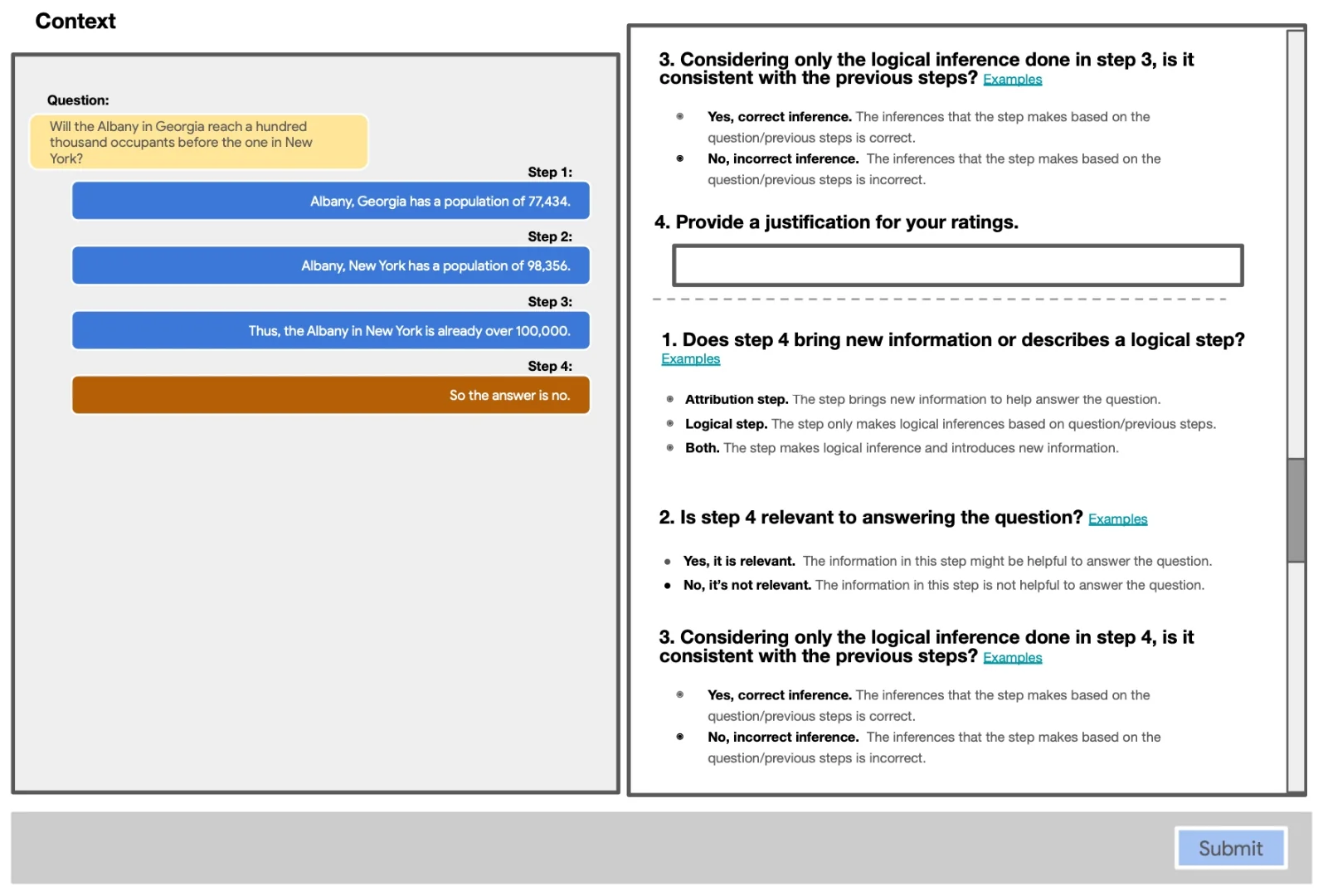 Context

Question:

Will the Albany in Georgia reach a hundred thousand occupants before the one in New York?

Step 1:

Albany, Georgia has a population of 77,434.

Step 2:

Albany, New York has a population of 98,356.

Step 3:

Thus, the Albany in New York is already over 100,000.

Step 4:

So the answer is no.

3. Considering only the logical inference done in step 3, is it consistent with the previous steps? Examples

Yes, correct inference. The inferences that the step makes based on the question/previous steps is correct.

No, incorrect inference. The inferences that the step makes based on the question/previous steps is incorrect.

4. Provide a justification for your ratings.

1. Does step 4 bring new information or describes a logical step? Examples

Attribution step. The step brings new information to help answer the question.

Logical step. The step only makes logical inferences based on question/previous steps.

Both. The step makes logical inference and introduces new information.

2. Is step 4 relevant to answering the question? Examples

Yes, it is relevant. The information in this step might be helpful to answer the question.

No, it's not relevant. The information in this step is not helpful to answer the question.

3. Considering only the logical inference done in step 4, is it consistent with the previous steps? Examples

Yes, correct inference. The inferences that the step makes based on the question/previous steps is correct.

No, incorrect inference. The inferences that the step makes based on the question/previous steps is incorrect.

Submit