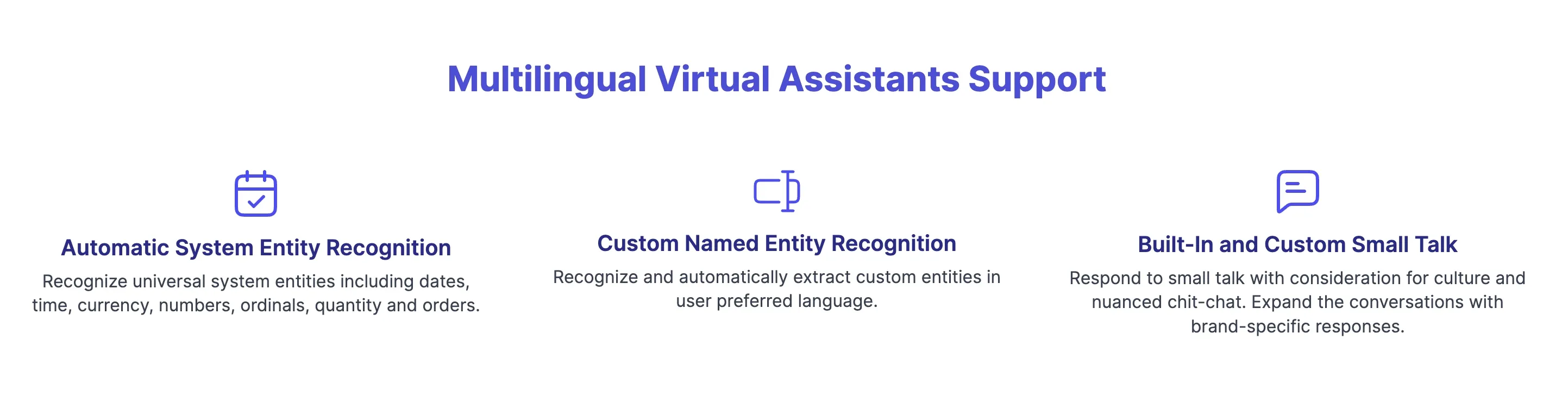 Multilingual Virtual Assistants Support

Automatic System Entity Recognition

Recognize universal system entities including dates, time, currency, numbers, ordinals, quantity and orders.

Custom Named Entity Recognition

Recognize and automatically extract custom entities in user preferred language.

Built-In and Custom Small Talk

Respond to small talk with consideration for culture and nuanced chit-chat. Expand the conversations with brand-specific responses.