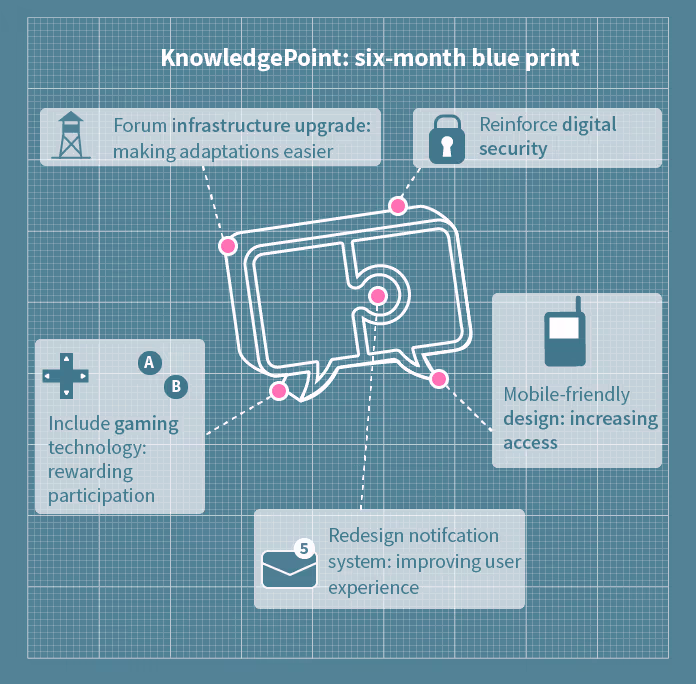 KnowledgePoint: six-month blue print

Forum infrastructure upgrade: making adaptations easier

Reinforce digital security

A

B

Include gaming technology: rewarding participation

Mobile-friendly design: increasing access

5

Redesign notifcation system: improving user experience