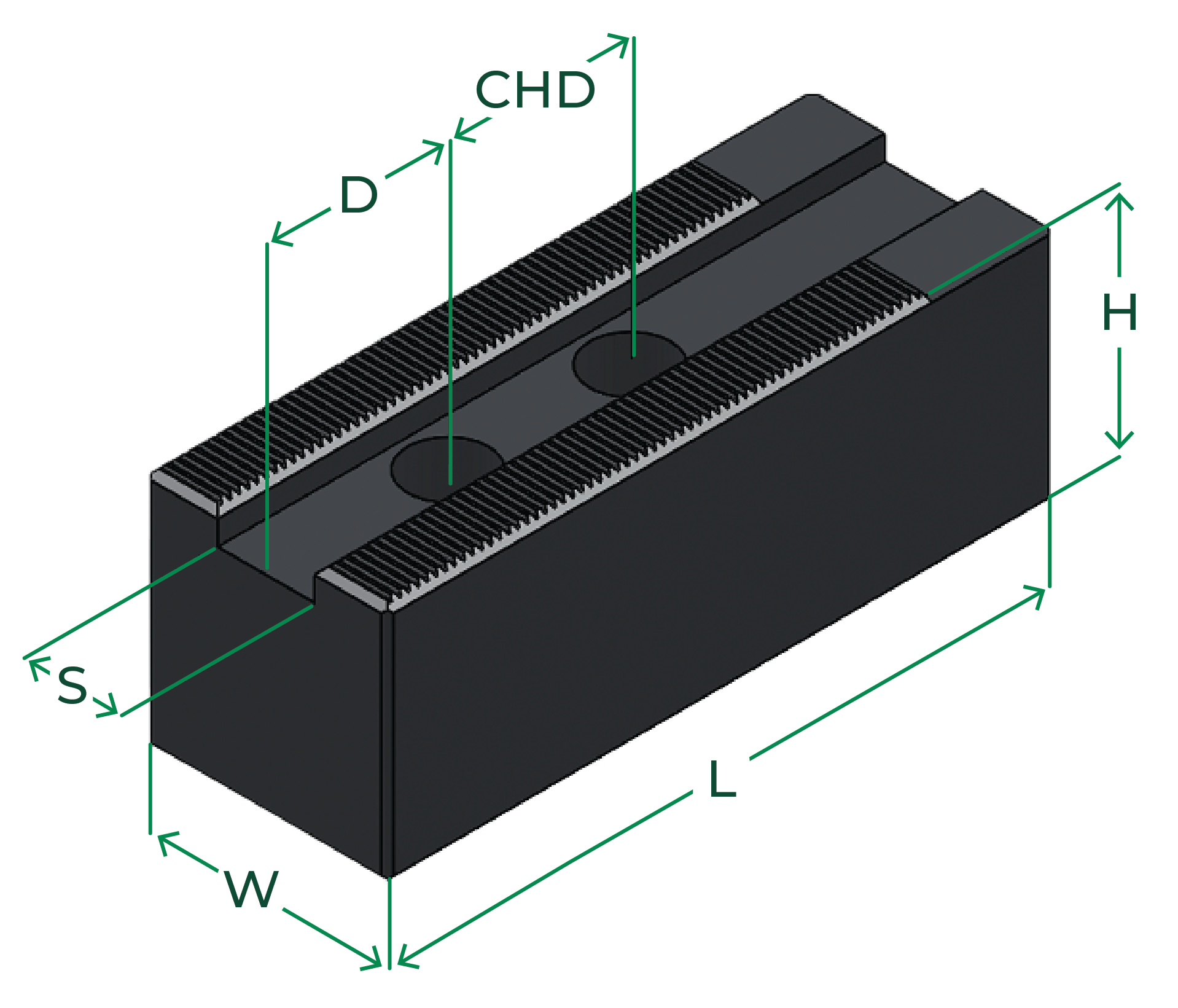 CHD
D
H
S
L
W