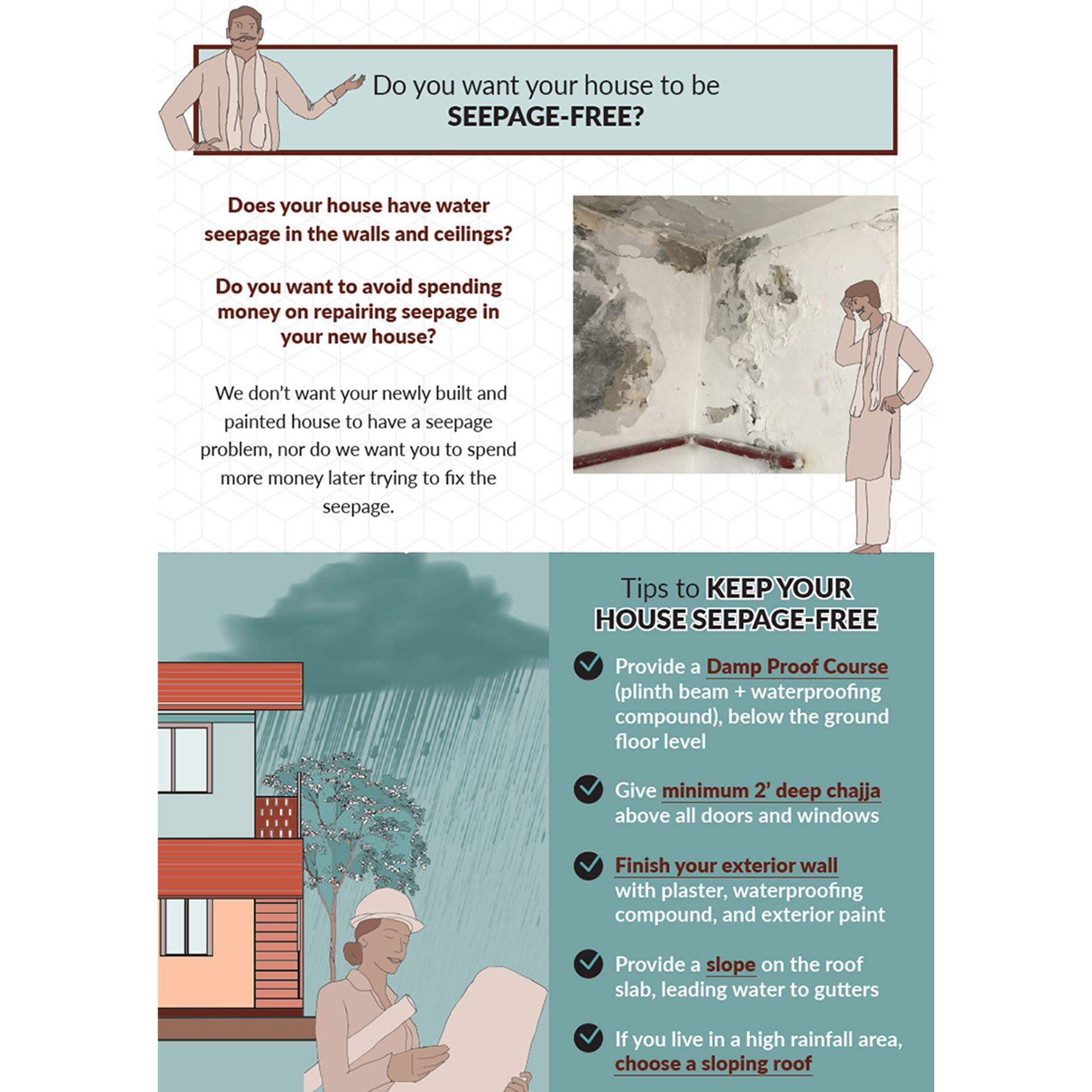 Do you want your house to be
SEEPAGE-FREE?

Does your house have water seepage in the walls and ceilings?

Do you want to avoid spending money on repairing seepage in your new house?

We don't want your newly built and painted house to have a seepage problem, nor do we want you to spend more money later trying to fix the seepage.

Tips to KEEP YOUR HOUSE SEEPAGE-FREE

Provide a Damp Proof Course (plinth beam + waterproofing compound), below the ground floor level

Give minimum 2' deep chajja above all doors and windows

Finish your exterior wall with plaster, waterproofing compound, and exterior paint

Provide a slope on the roof slab, leading water to gutters

If you live in a high rainfall area, choose a sloping roof